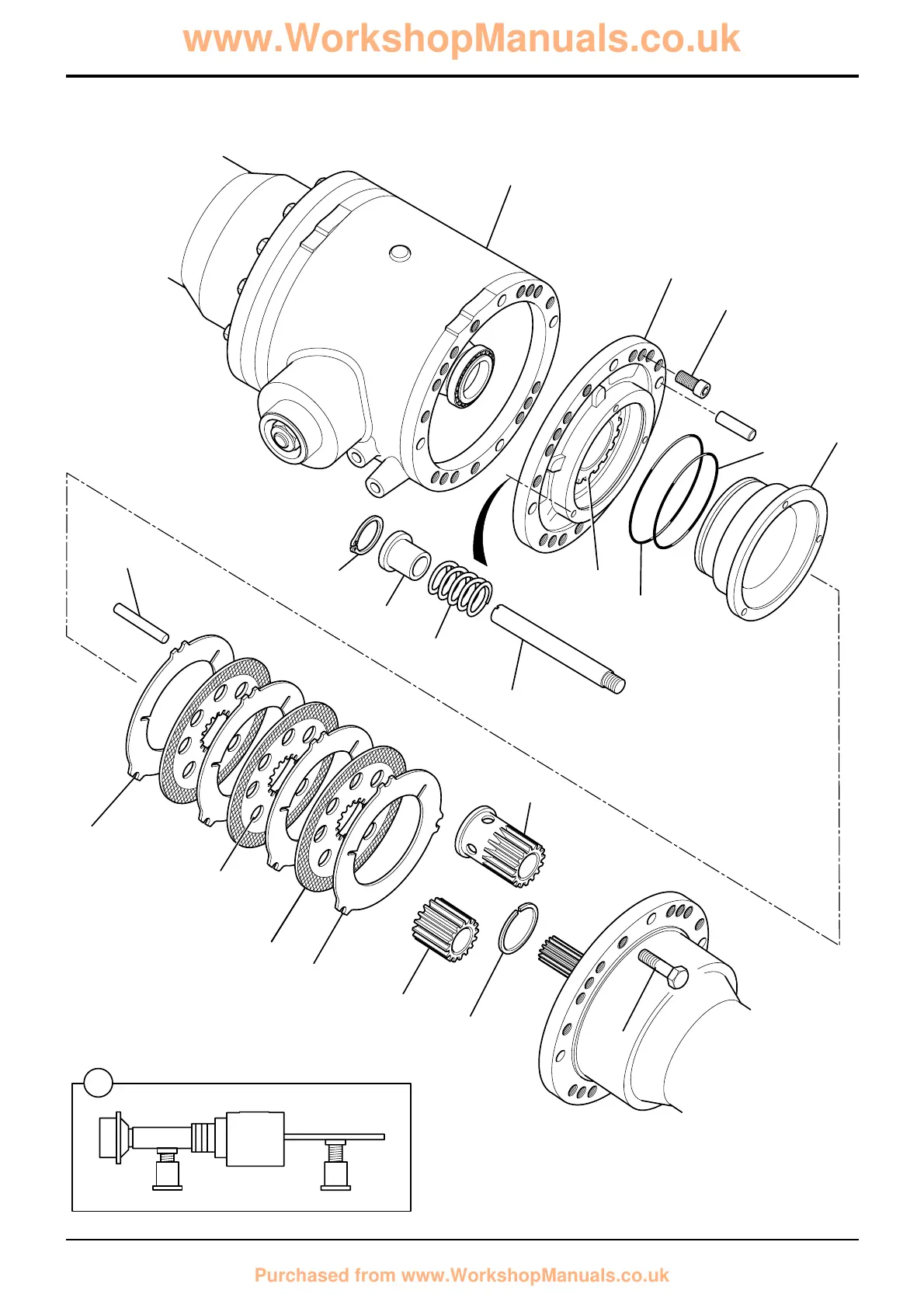 www.WorkshopManuals.co.uk

Purchased from www.WorkshopManuals.co.uk