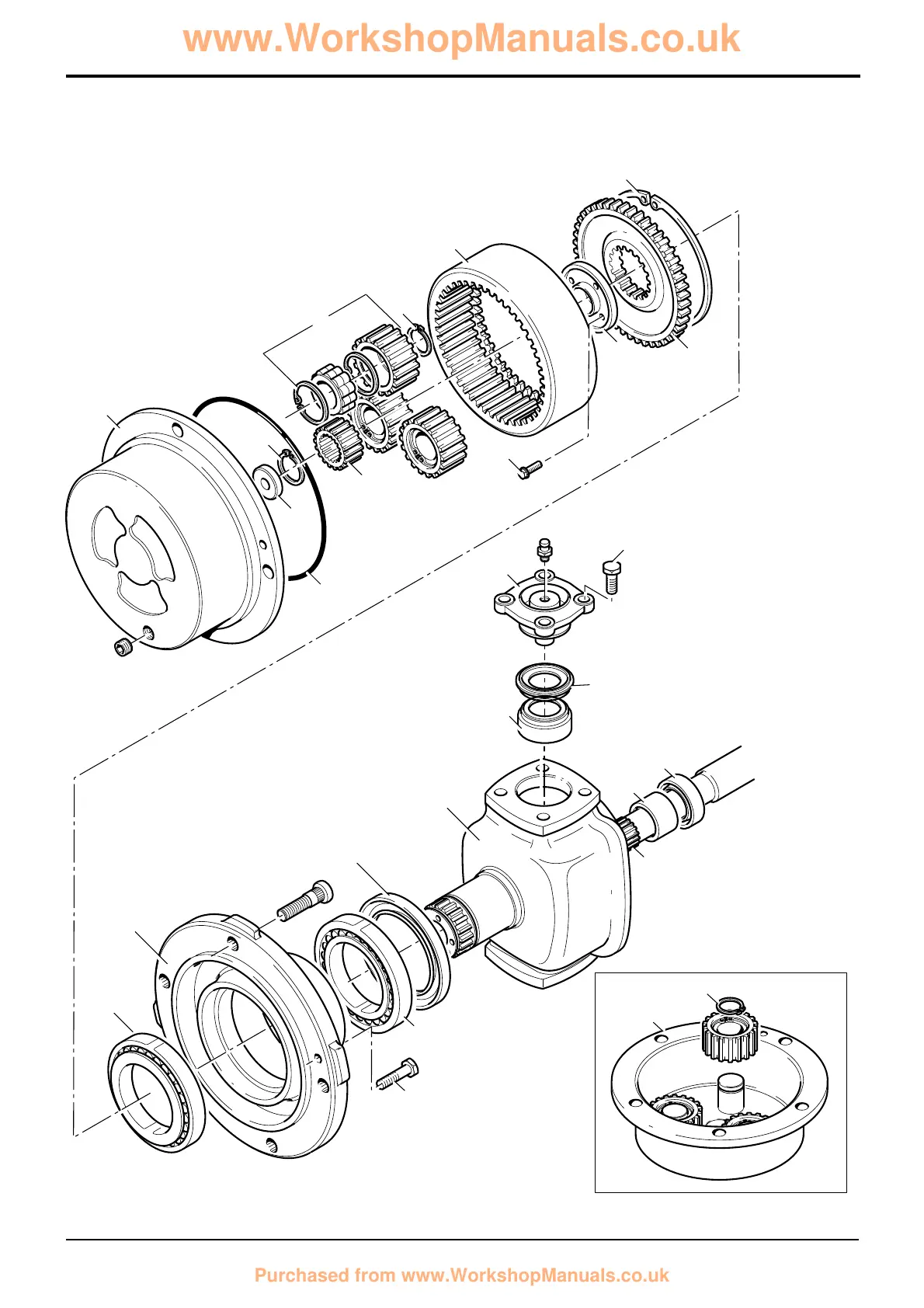 www.WorkshopManuals.co.uk

Purchased from www.WorkshopManuals.co.uk