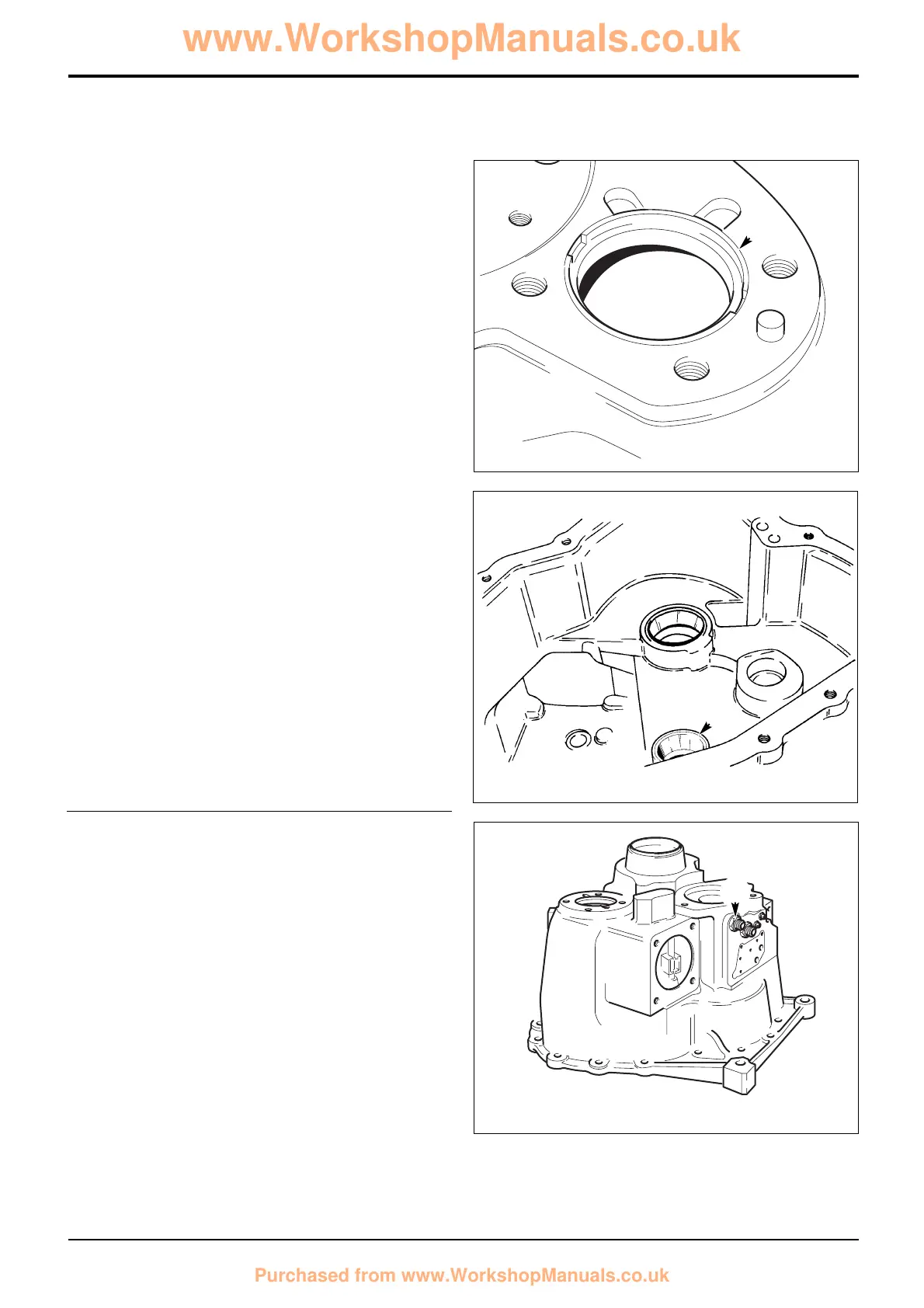 www.WorkshopManuals.co.uk

Purchased from www.WorkshopManuals.co.uk