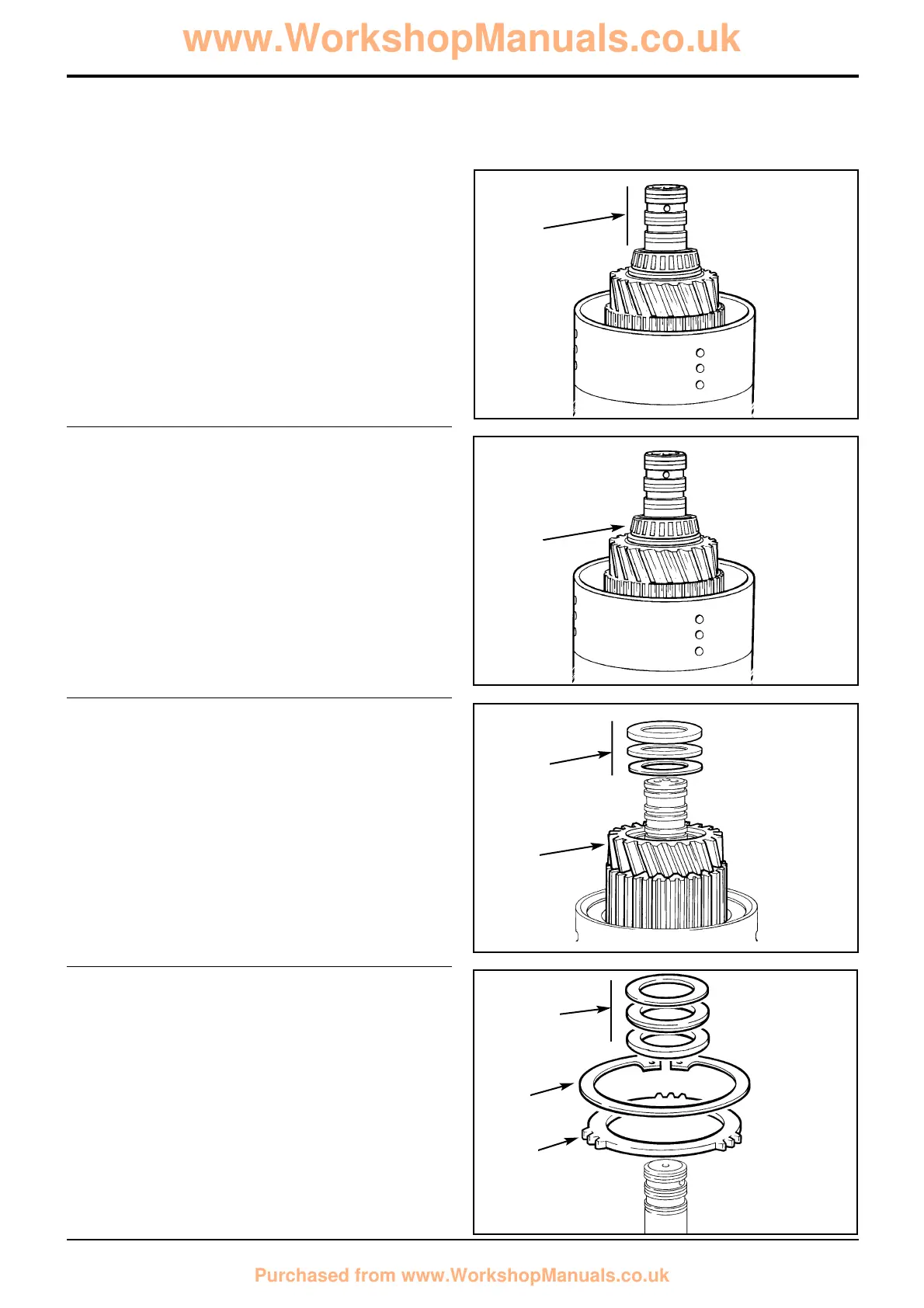 www.WorkshopManuals.co.uk

Purchased from www.WorkshopManuals.co.uk