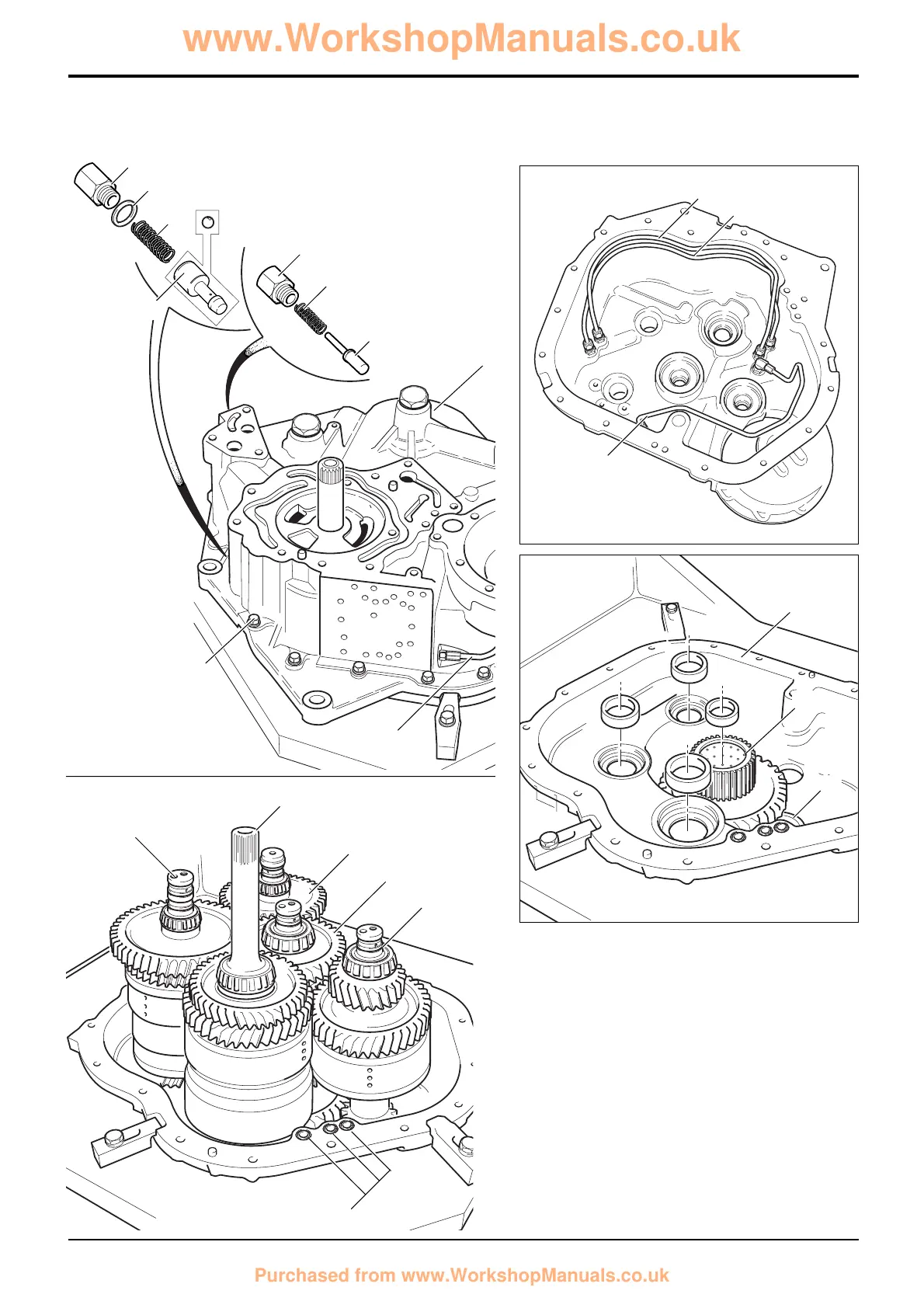 www.WorkshopManuals.co.uk

Purchased from www.WorkshopManuals.co.uk