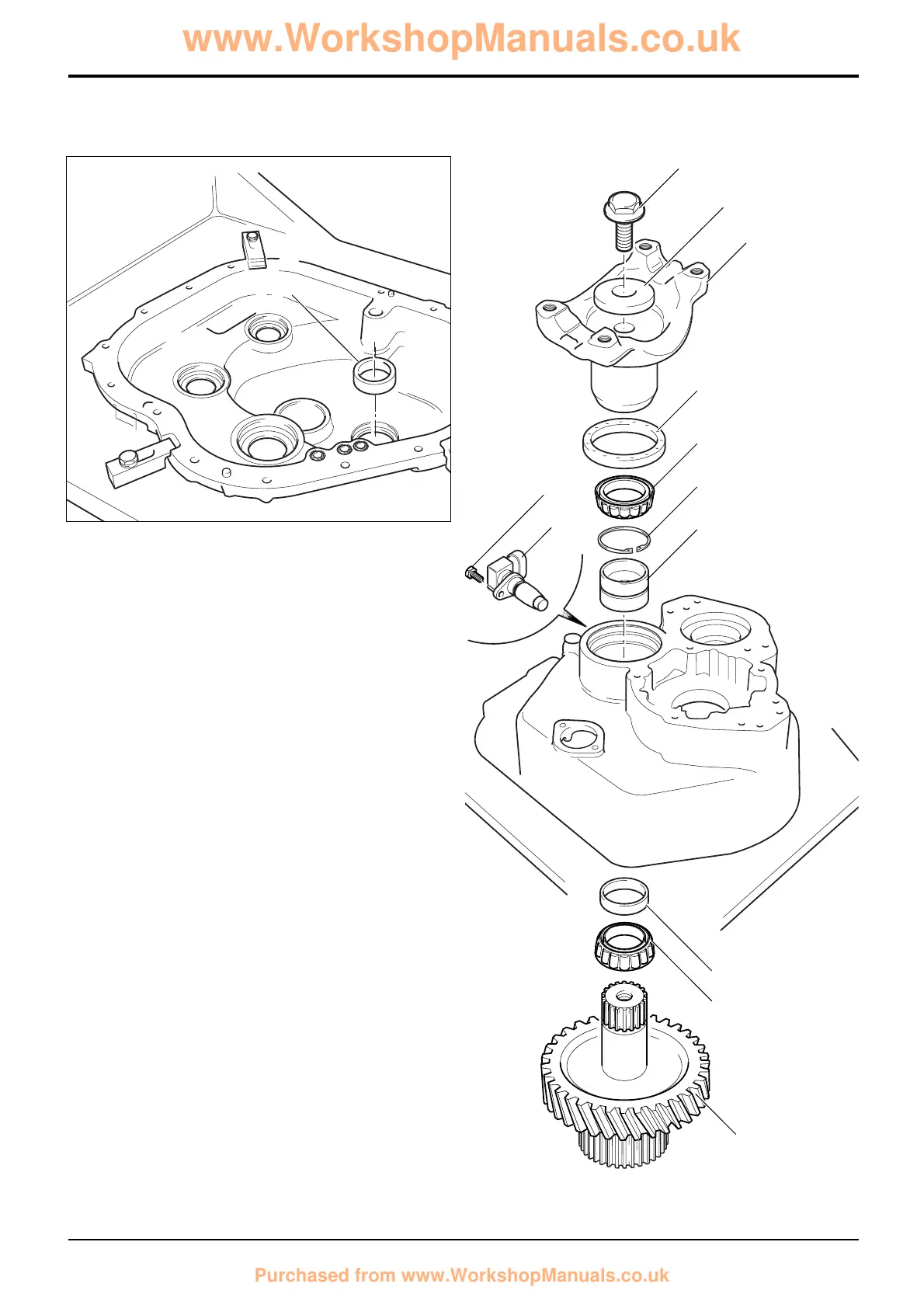 www.WorkshopManuals.co.uk

Purchased from www.WorkshopManuals.co.uk