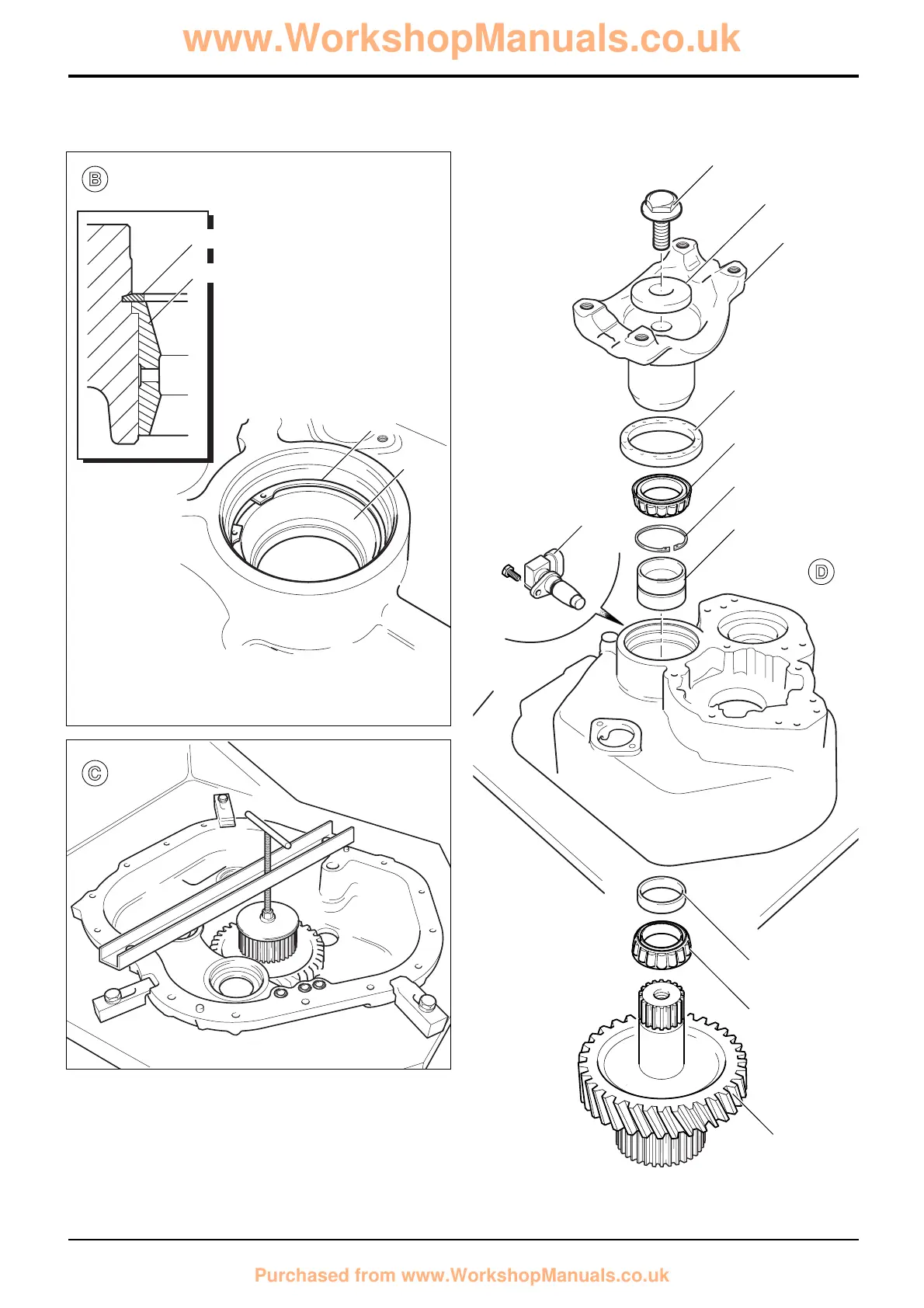 www.WorkshopManuals.co.uk

B

C

D

Purchased from www.WorkshopManuals.co.uk