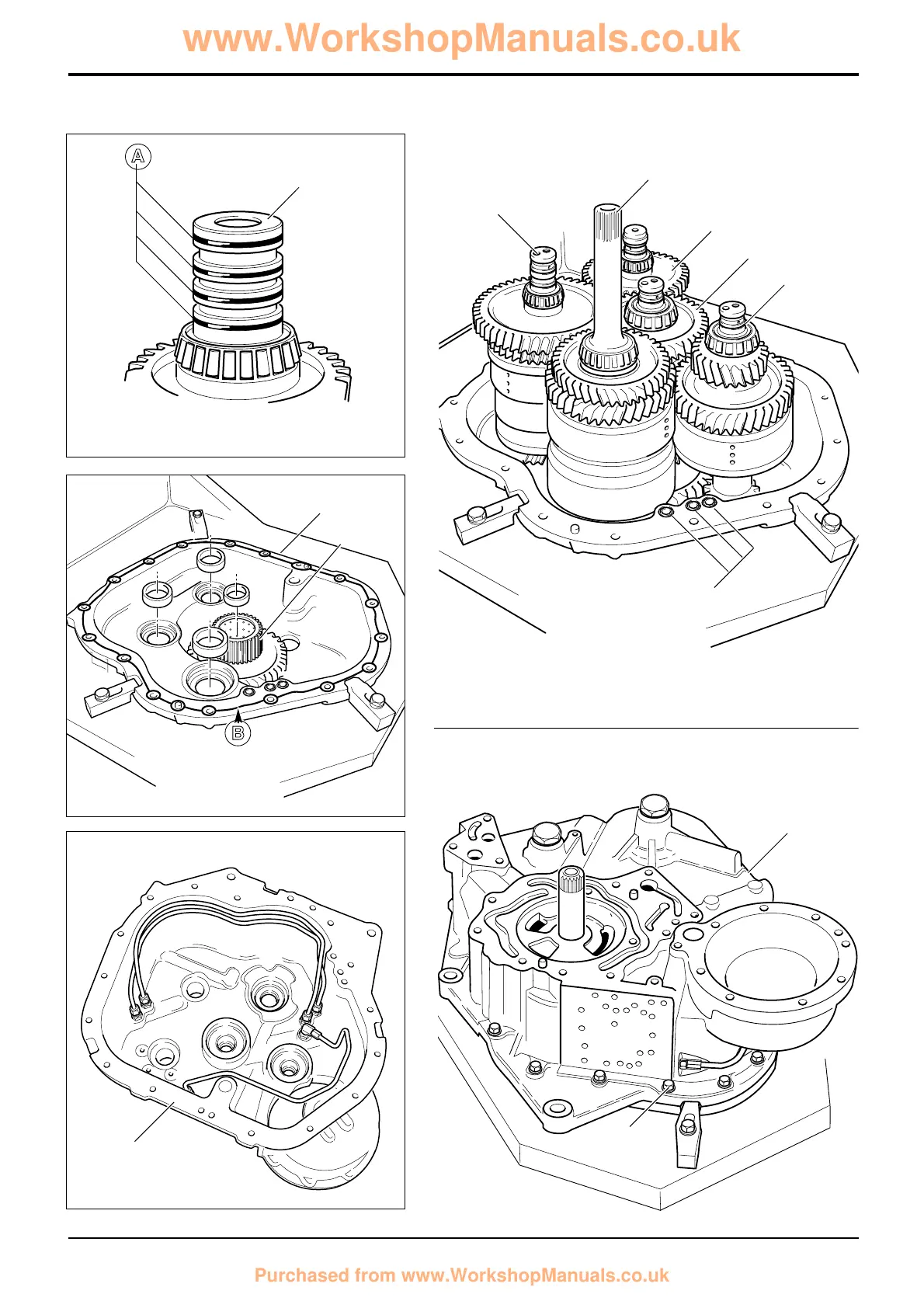 www.WorkshopManuals.co.uk

A

B

Purchased from www.WorkshopManuals.co.uk