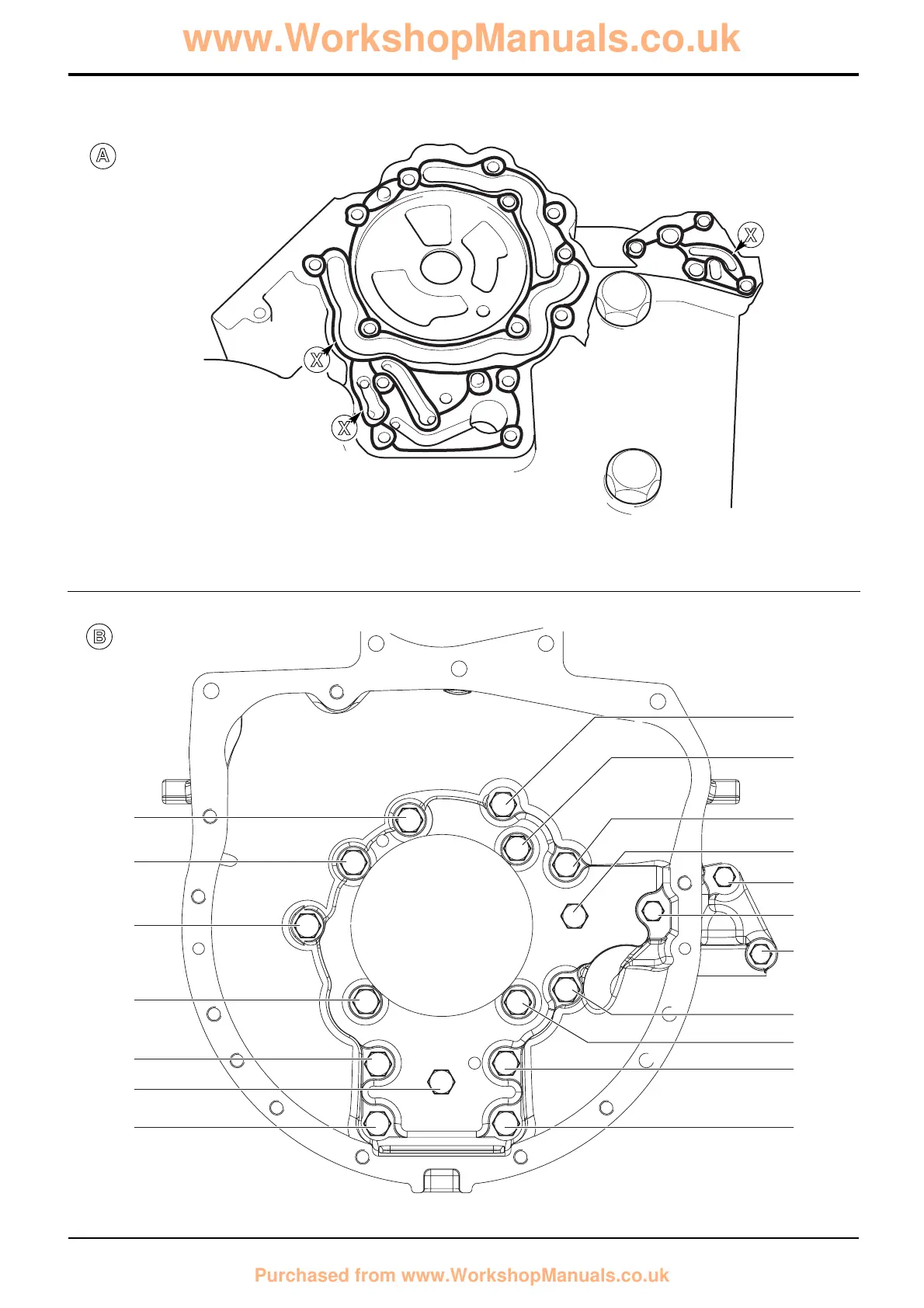 www.WorkshopManuals.co.uk

A

X

X

X

B

Purchased from www.WorkshopManuals.co.uk