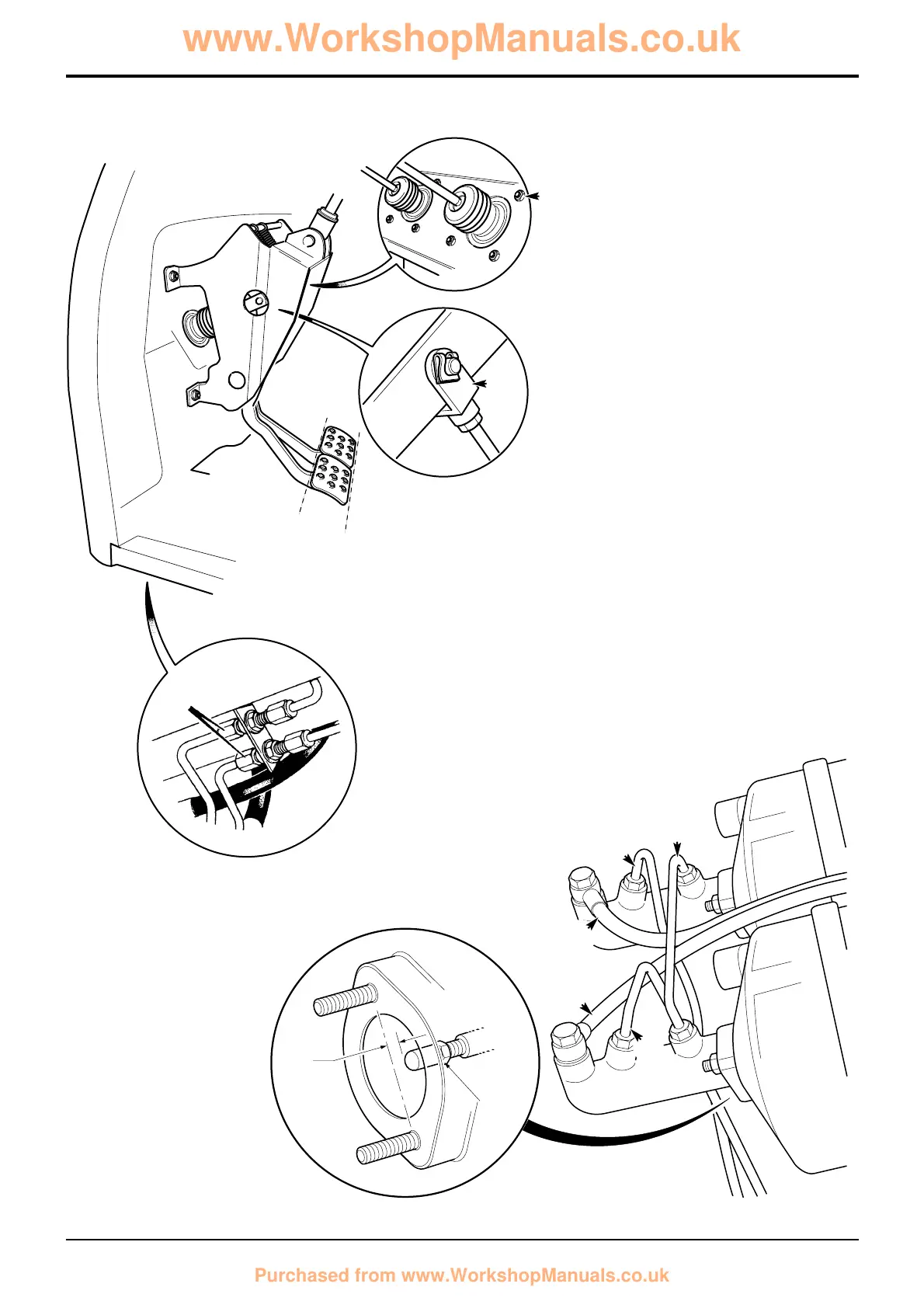 www.WorkshopManuals.co.uk

Purchased from www.WorkshopManuals.co.uk