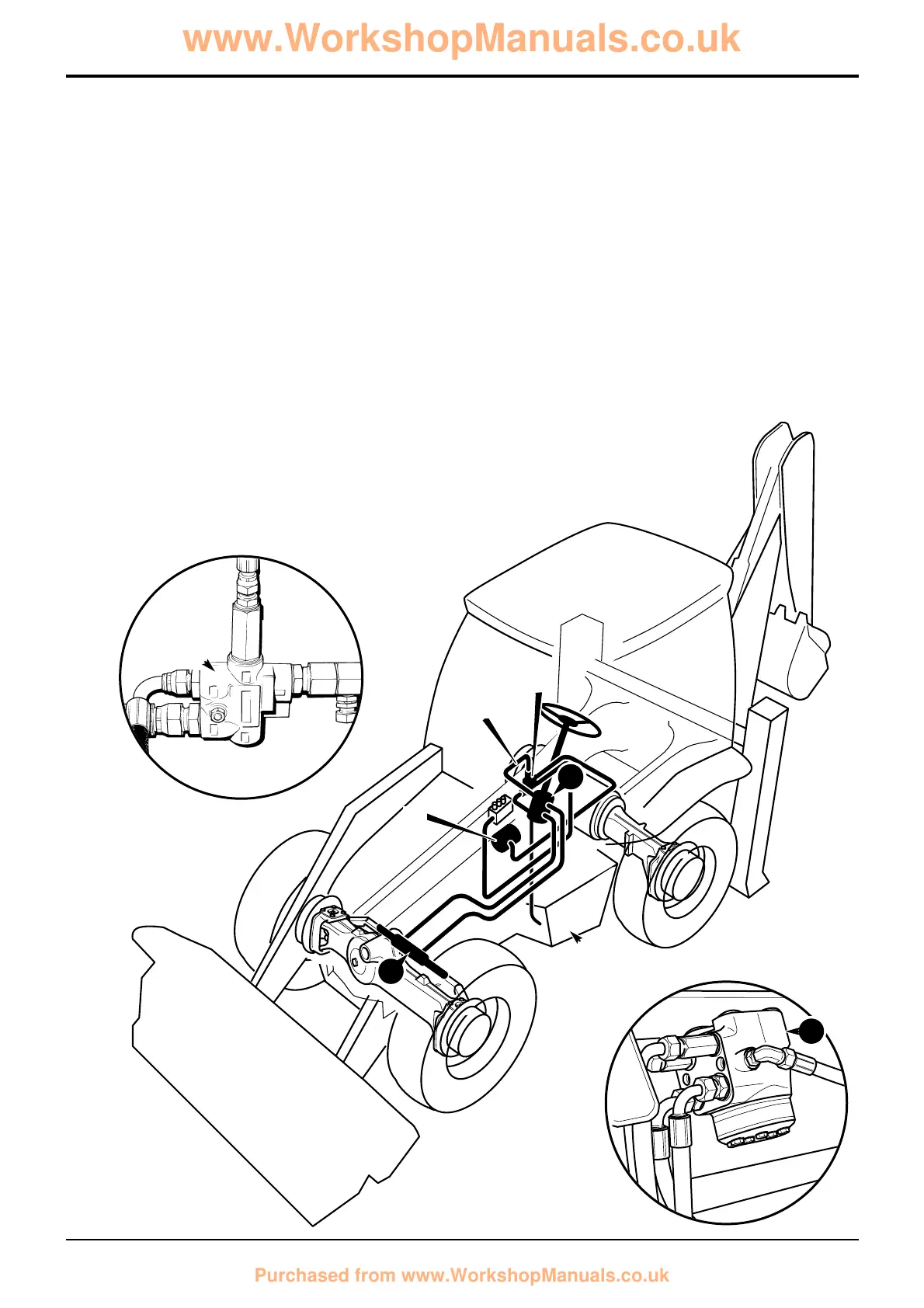 www.WorkshopManuals.co.uk

Purchased from www.WorkshopManuals.co.uk