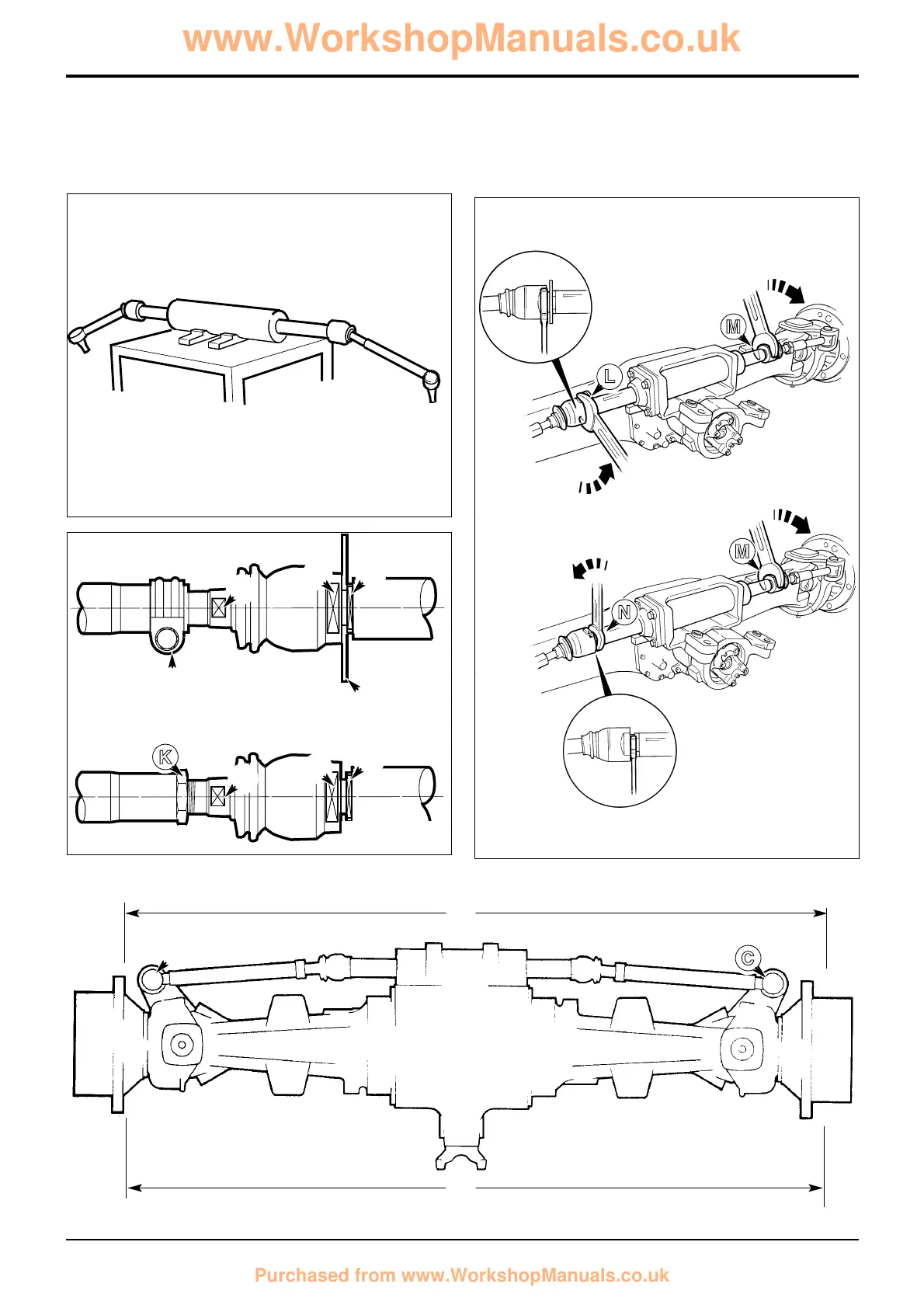 www.WorkshopManuals.co.uk

M

L

M

N

K

C

Purchased from www.WorkshopManuals.co.uk