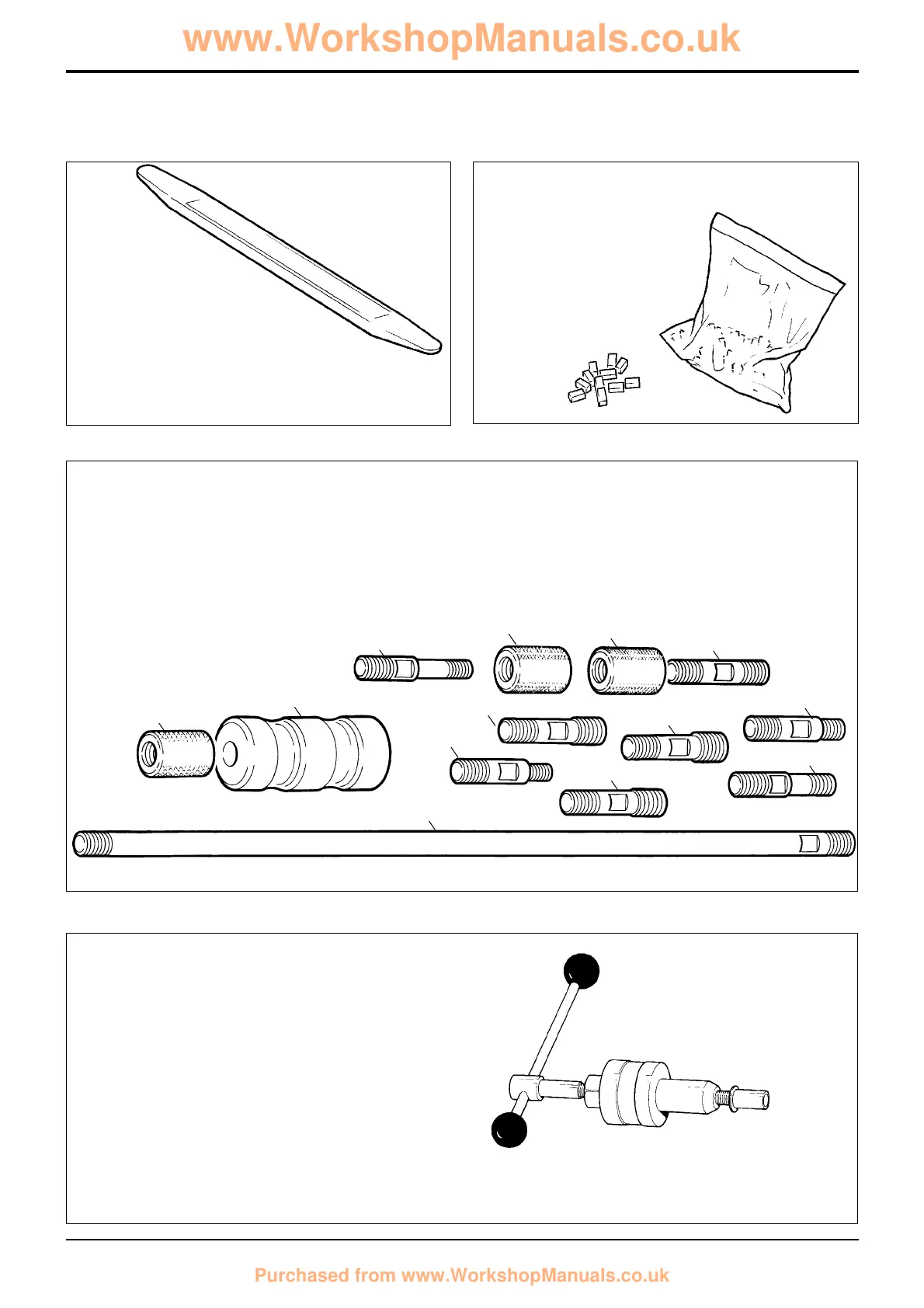 www.WorkshopManuals.co.uk

Purchased from www.WorkshopManuals.co.uk