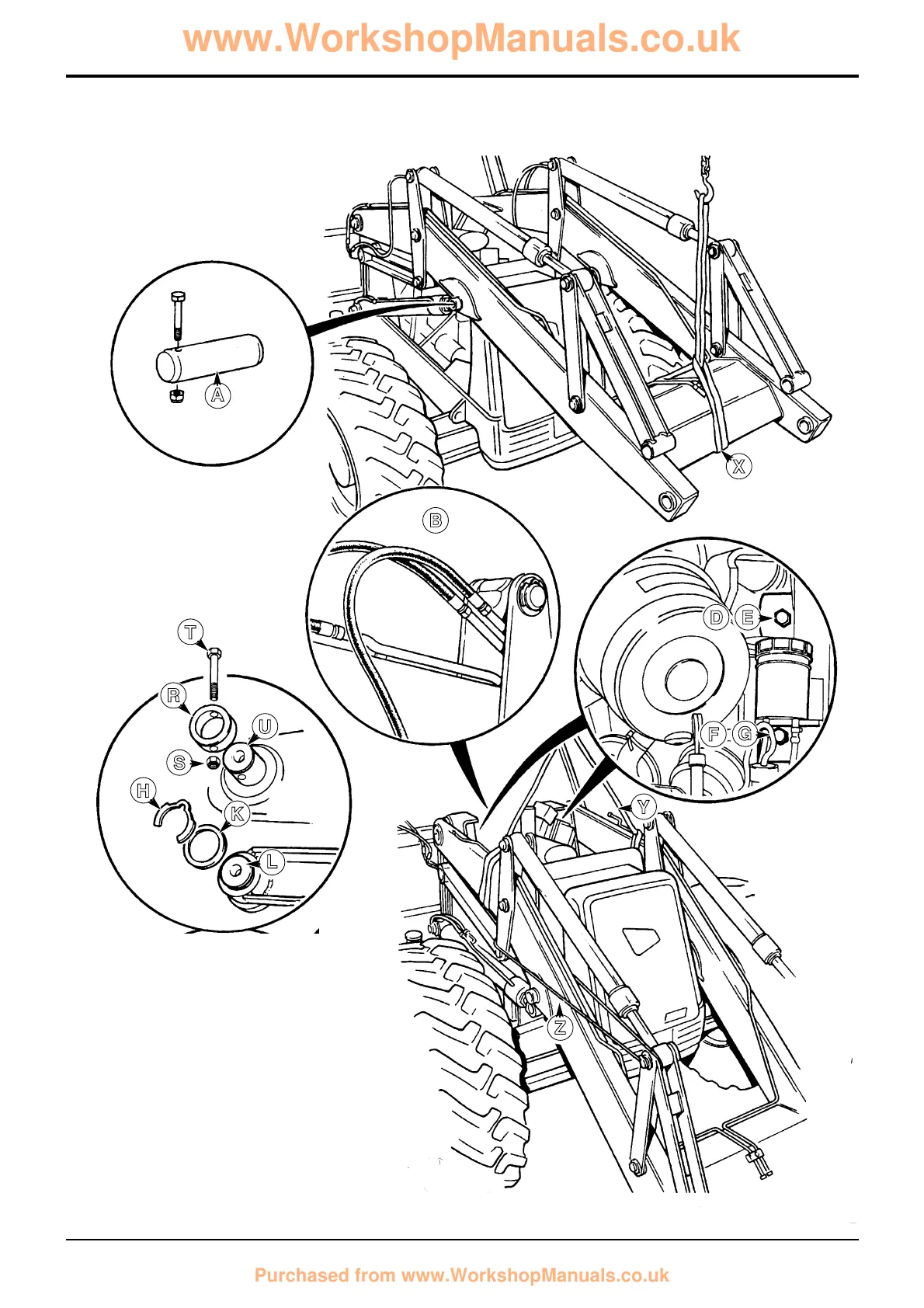 www.WorkshopManuals.co.uk

A

X

B

D E

F G

T

R

U

S

H

K

L

Y

Z

Purchased from www.WorkshopManuals.co.uk