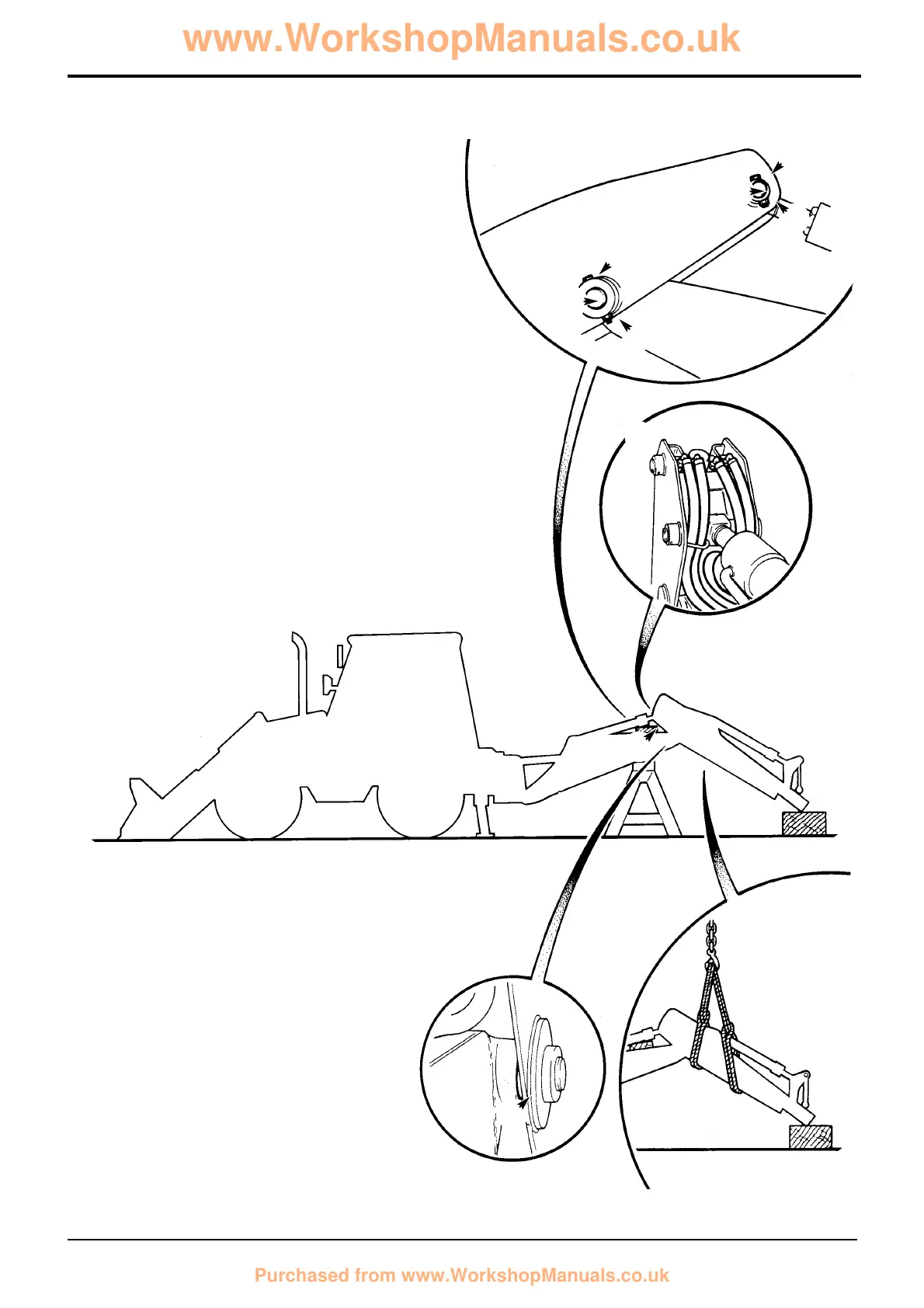 www.WorkshopManuals.co.uk

Purchased from www.WorkshopManuals.co.uk