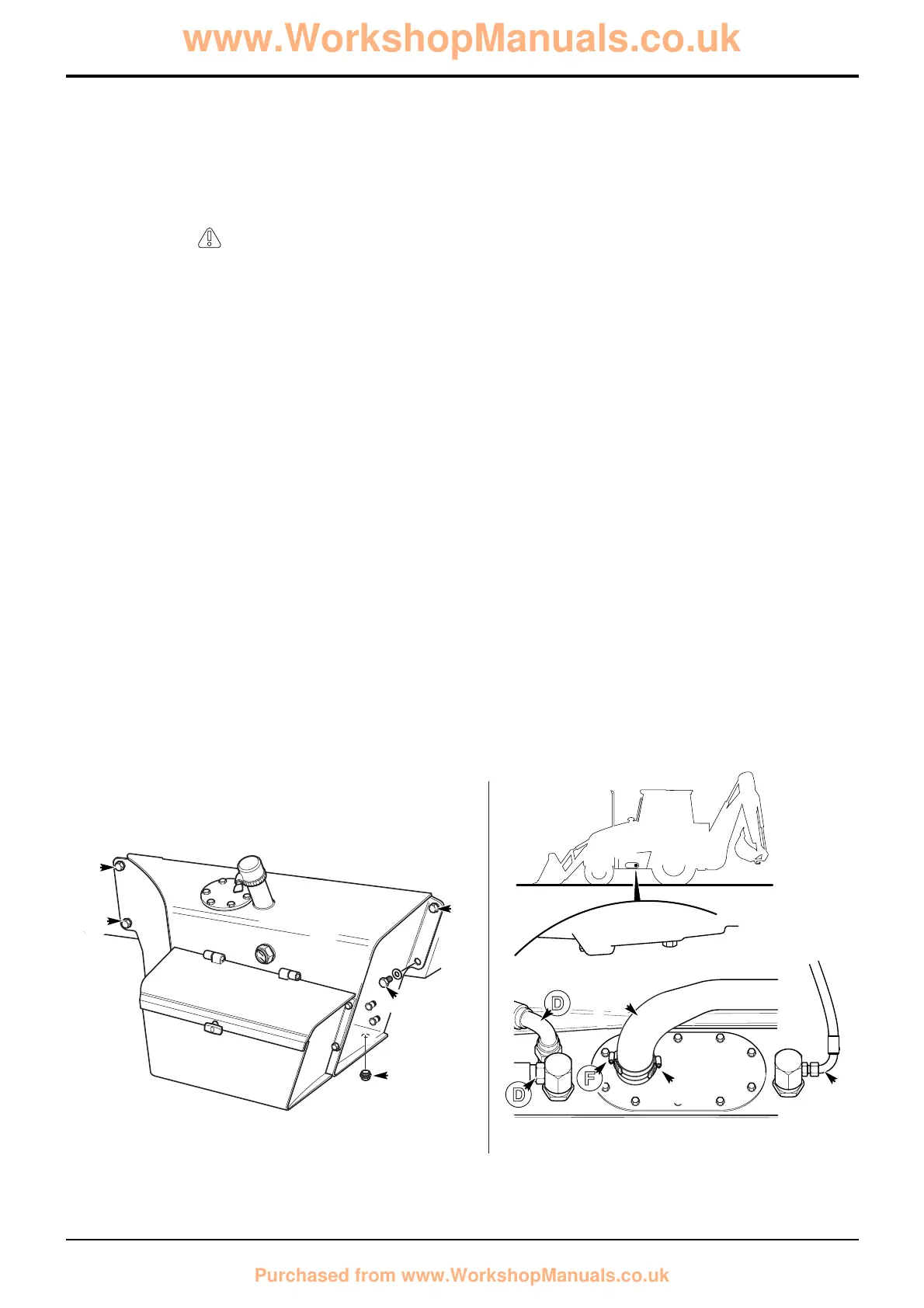 www.WorkshopManuals.co.uk

D

D

F

Purchased from www.WorkshopManuals.co.uk