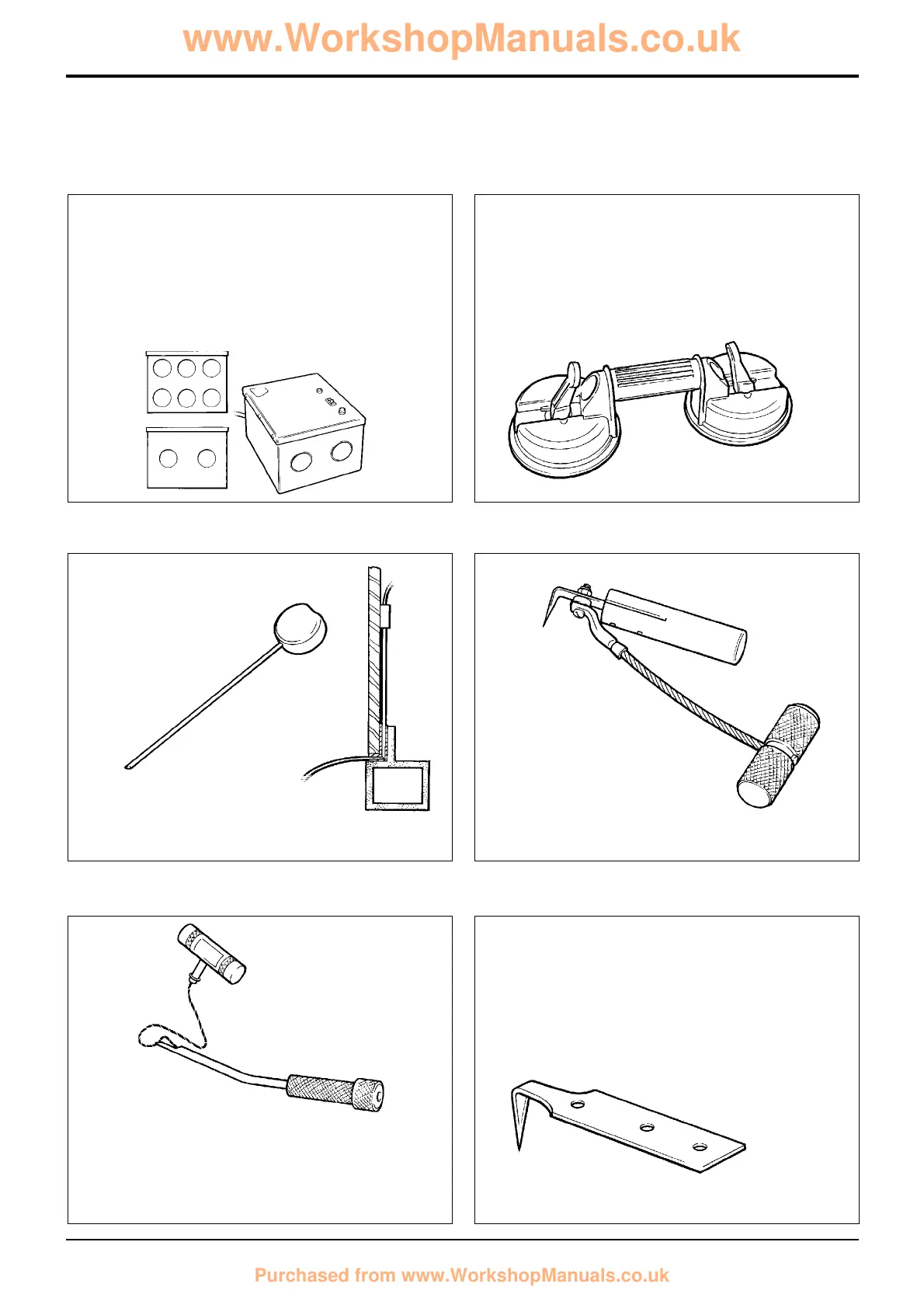 www.WorkshopManuals.co.uk

Purchased from www.WorkshopManuals.co.uk