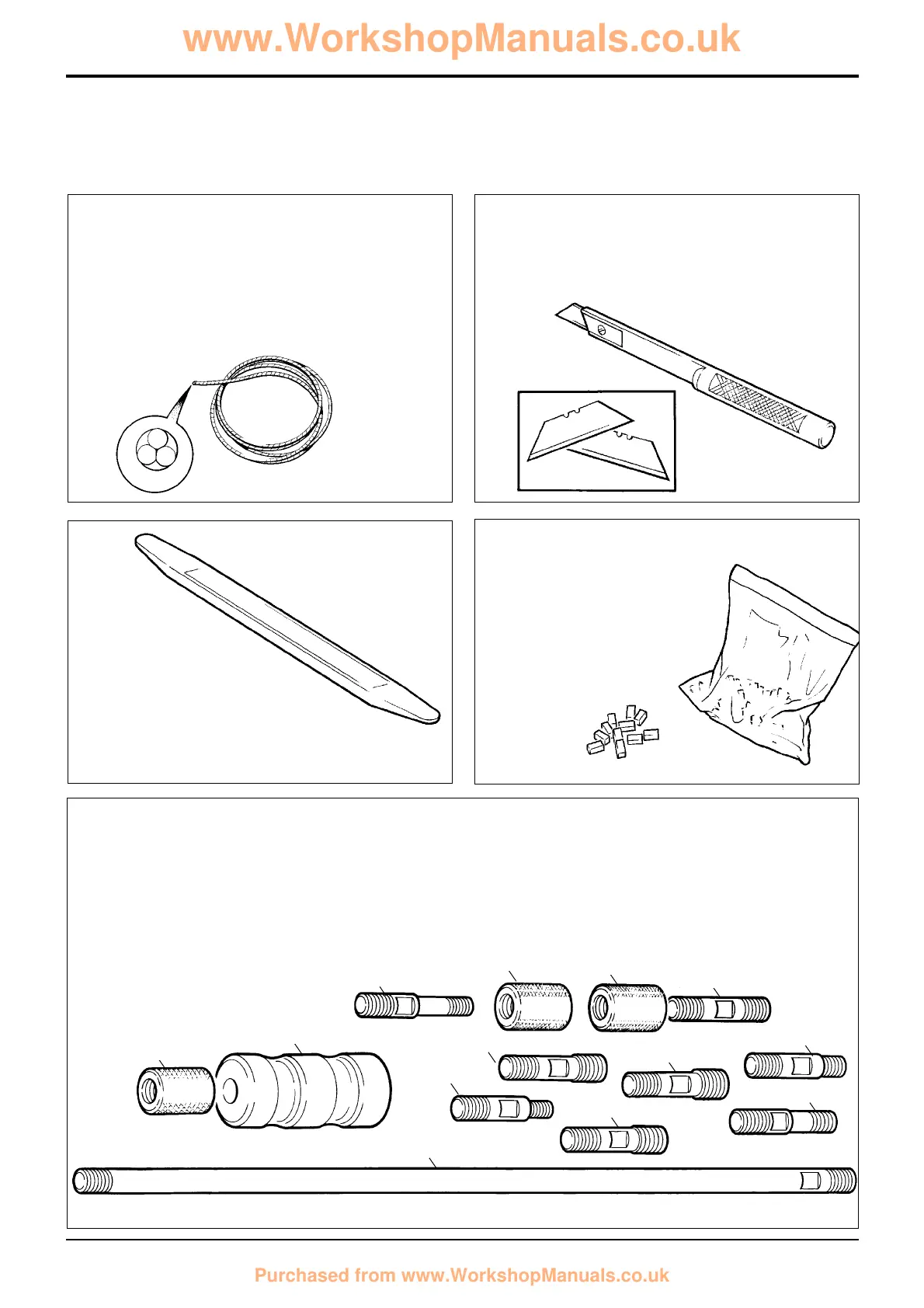 www.WorkshopManuals.co.uk

Purchased from www.WorkshopManuals.co.uk