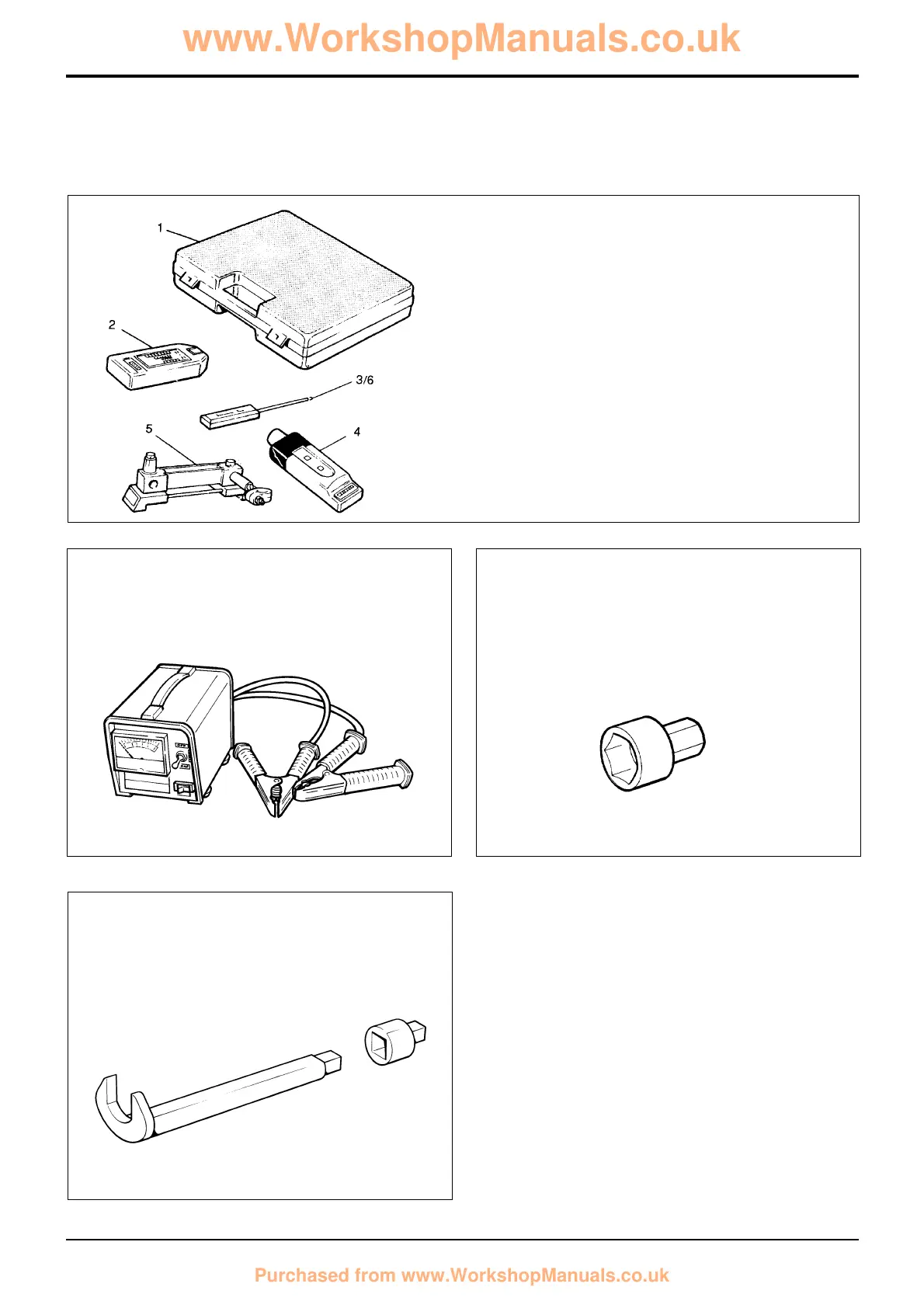 www.WorkshopManuals.co.uk

1

2

3/6

5

4

Purchased from www.WorkshopManuals.co.uk