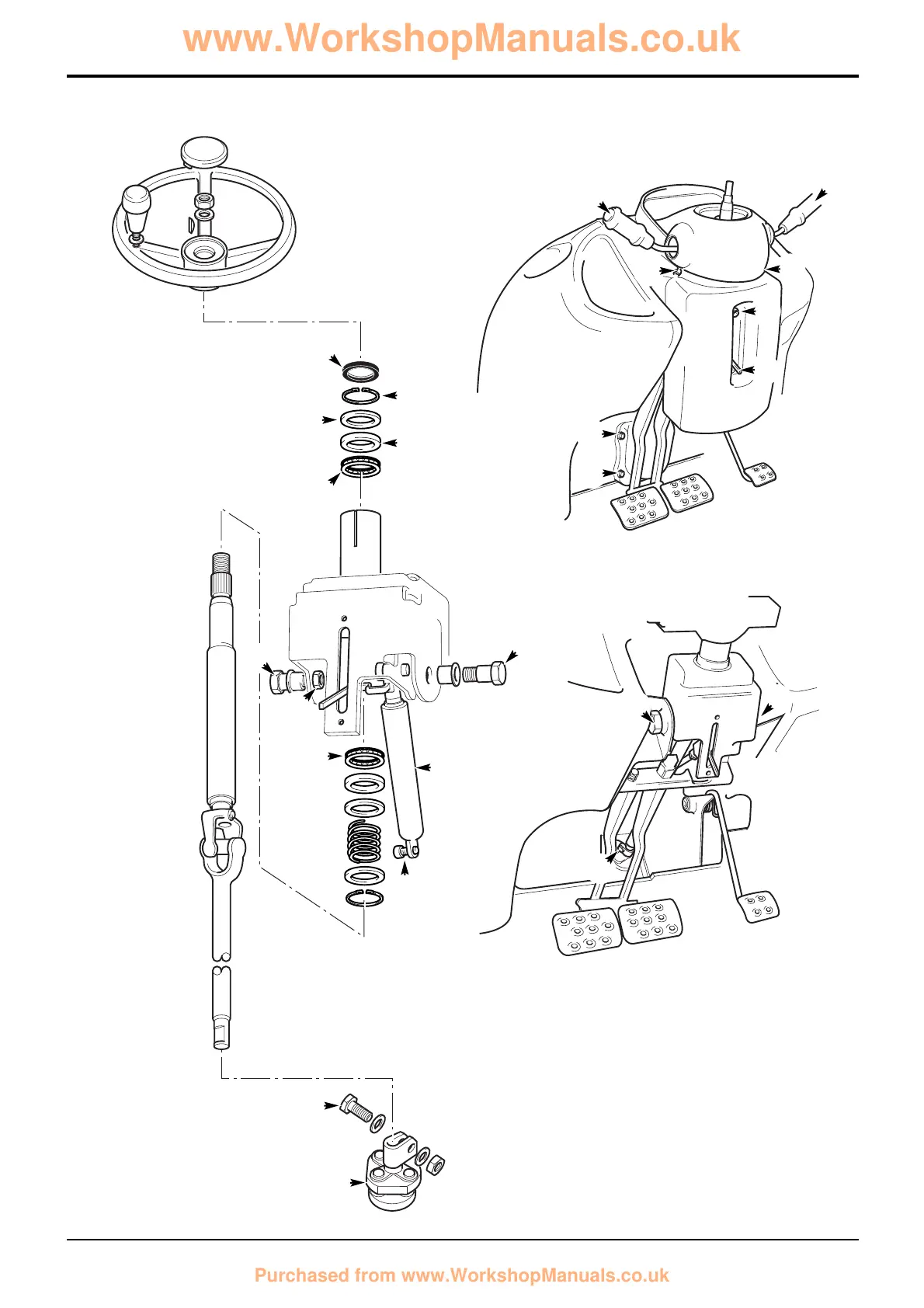 www.WorkshopManuals.co.uk

Purchased from www.WorkshopManuals.co.uk