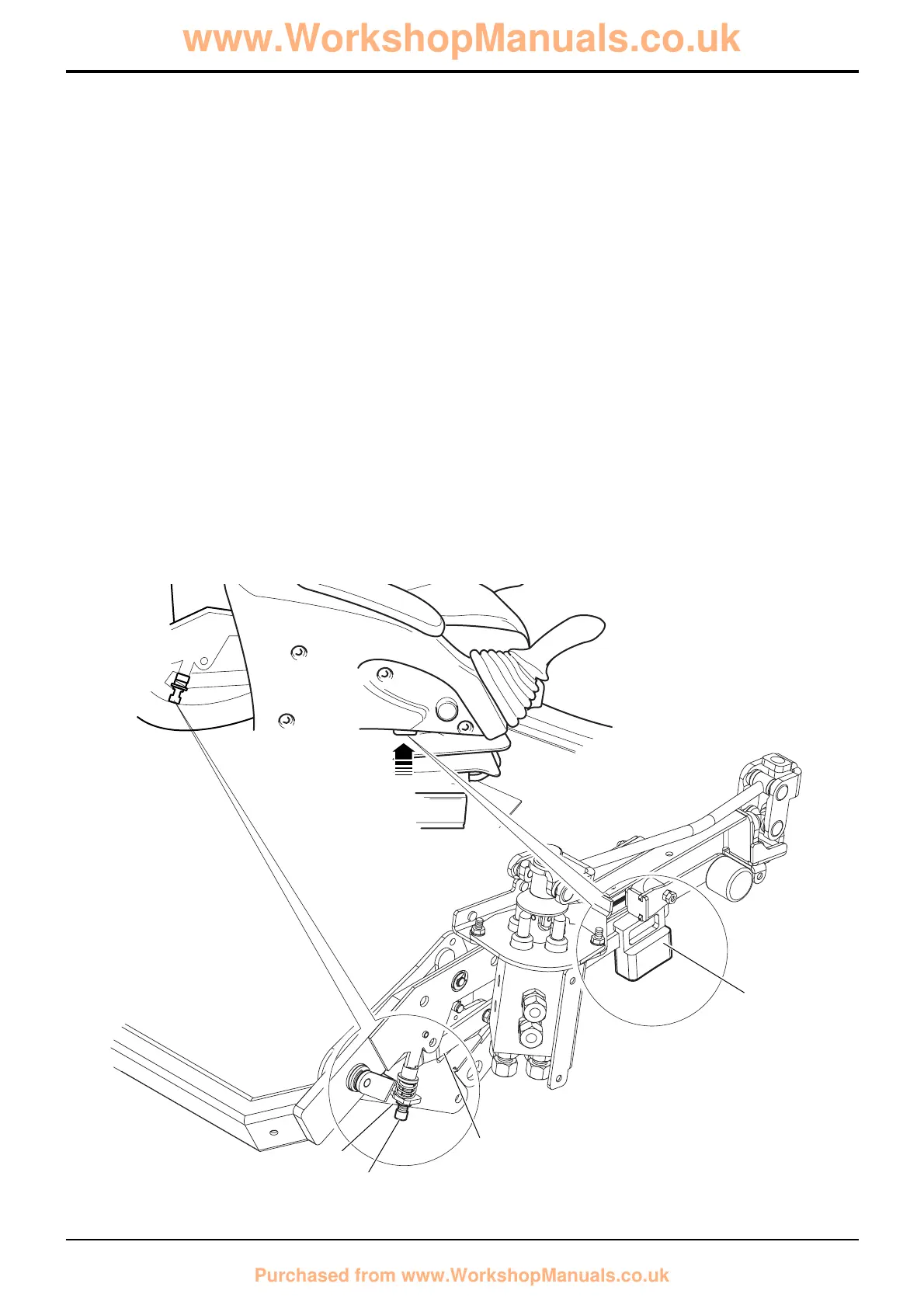 www.WorkshopManuals.co.uk

Purchased from www.WorkshopManuals.co.uk