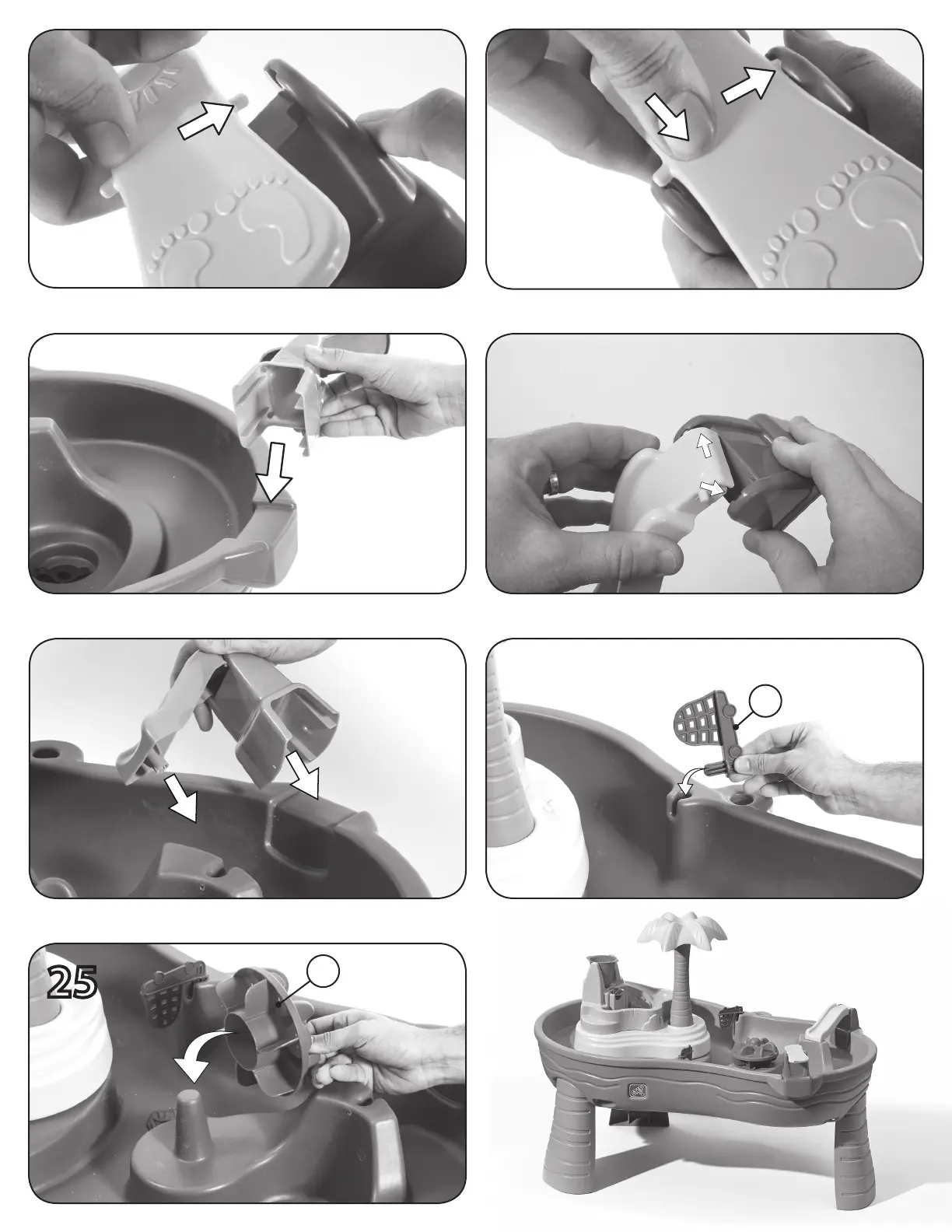 25