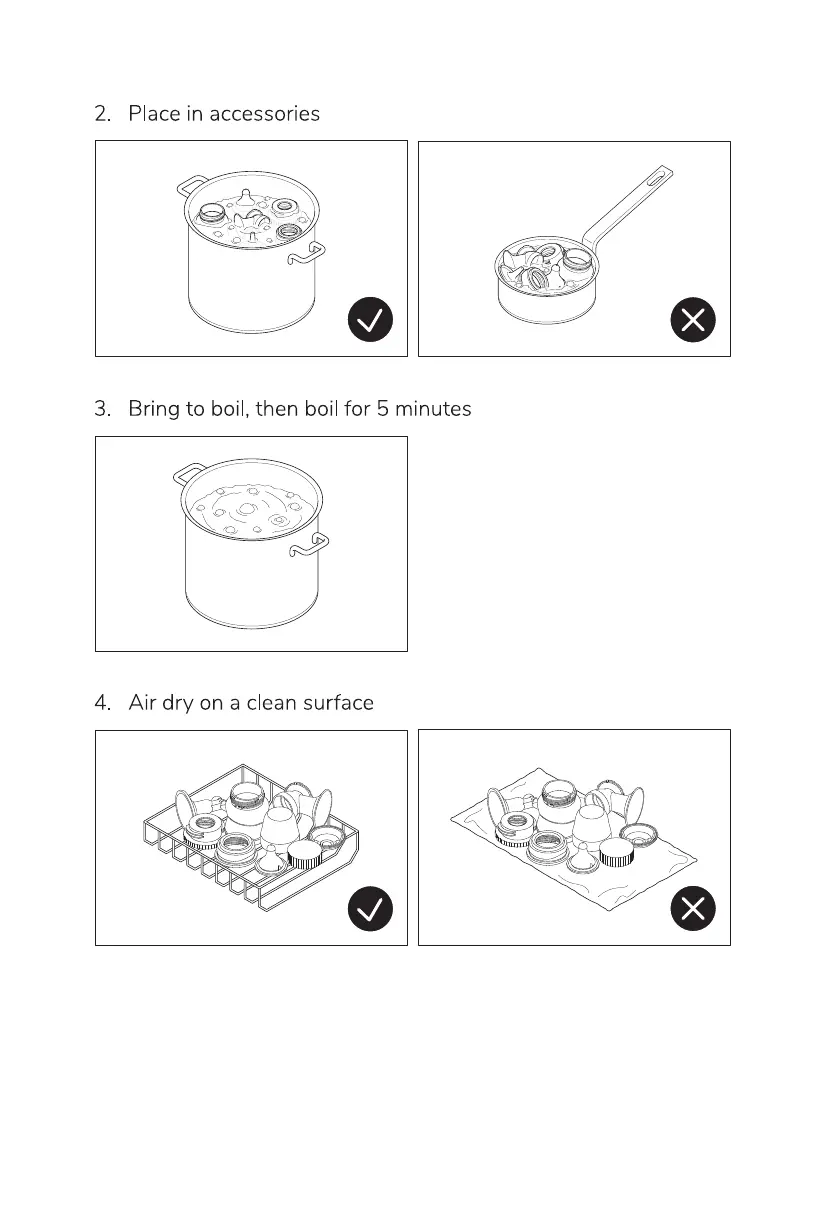 2. Place in accessories

3. Bring to boil, then boil for 5 minutes

4. Air dry on a clean surface