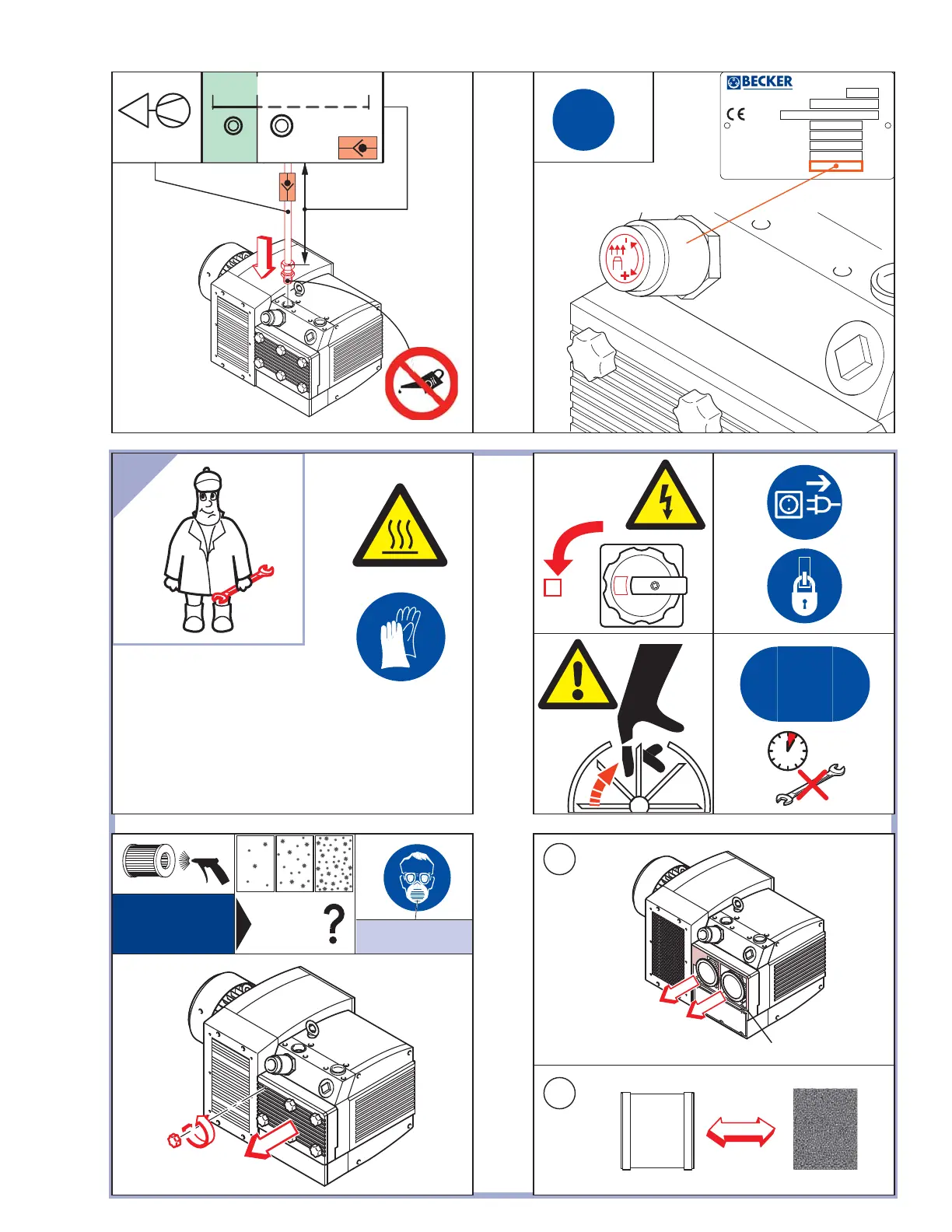 BECKER

CE

?