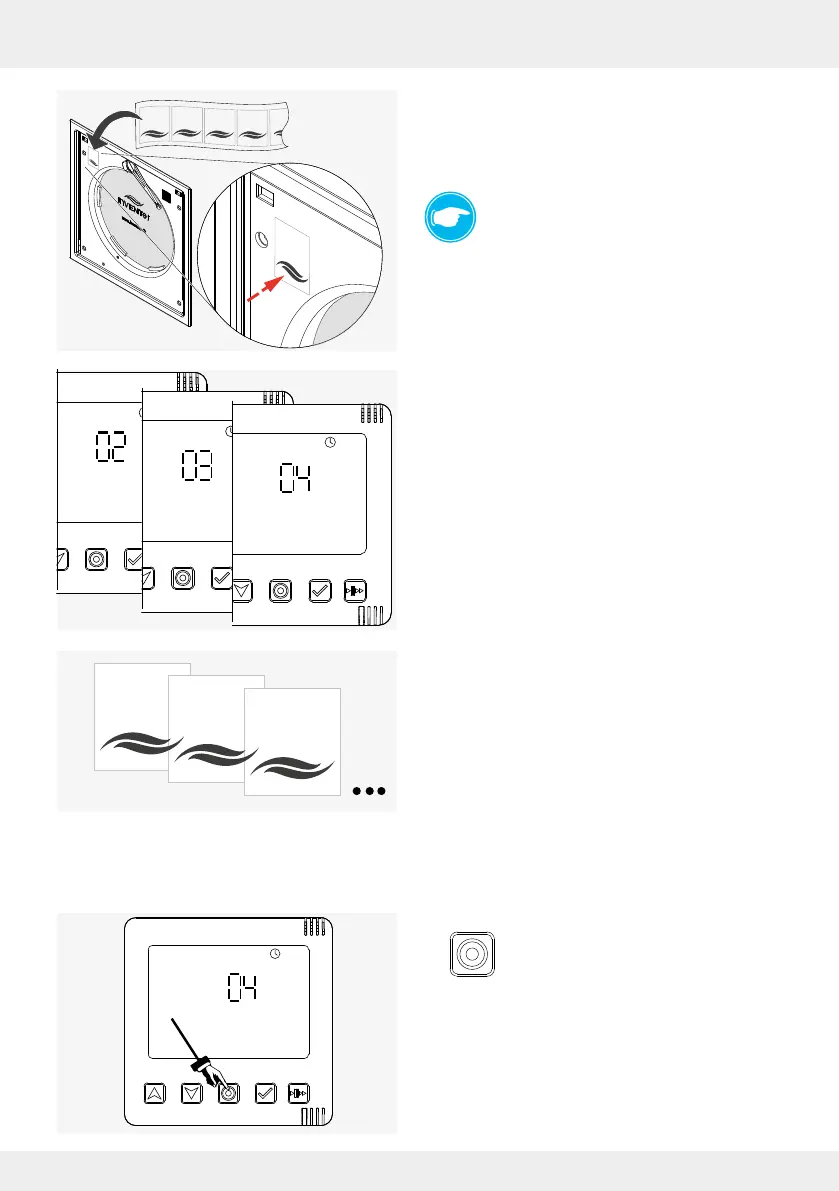 INVENTer

02

03

04

04