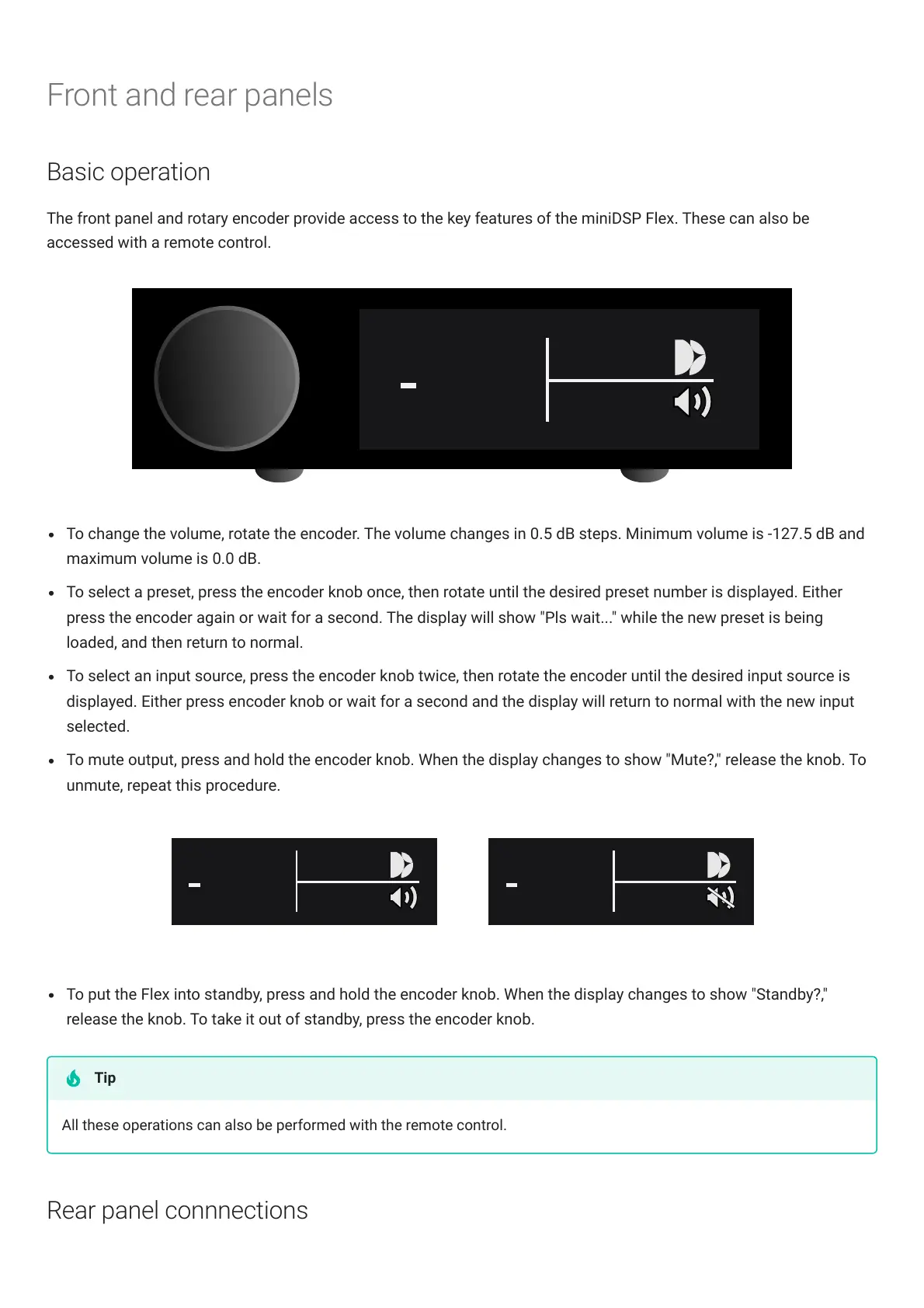 Front and rear panels

Basic operation

The front panel and rotary encoder provide access to the key features of the miniDSP Flex. These can also be accessed with a remote control.

-

- To change the volume, rotate the encoder. The volume changes in 0.5 dB steps. Minimum volume is -127.5 dB and maximum volume is 0.0 dB.
- To select a preset, press the encoder knob once, then rotate until the desired preset number is displayed. Either press the encoder again or wait for a second. The display will show "Pls wait..." while the new preset is being loaded, and then return to normal.
- To select an input source, press the encoder knob twice, then rotate the encoder until the desired input source is displayed. Either press encoder knob or wait for a second and the display will return to normal with the new input selected.
- To mute output, press and hold the encoder knob. When the display changes to show "Mute?," release the knob. To unmute, repeat this procedure.

-

-

- To put the Flex into standby, press and hold the encoder knob. When the display changes to show "Standby?," release the knob. To take it out of standby, press the encoder knob.

Tip

All these operations can also be performed with the remote control.

Rear panel connnections