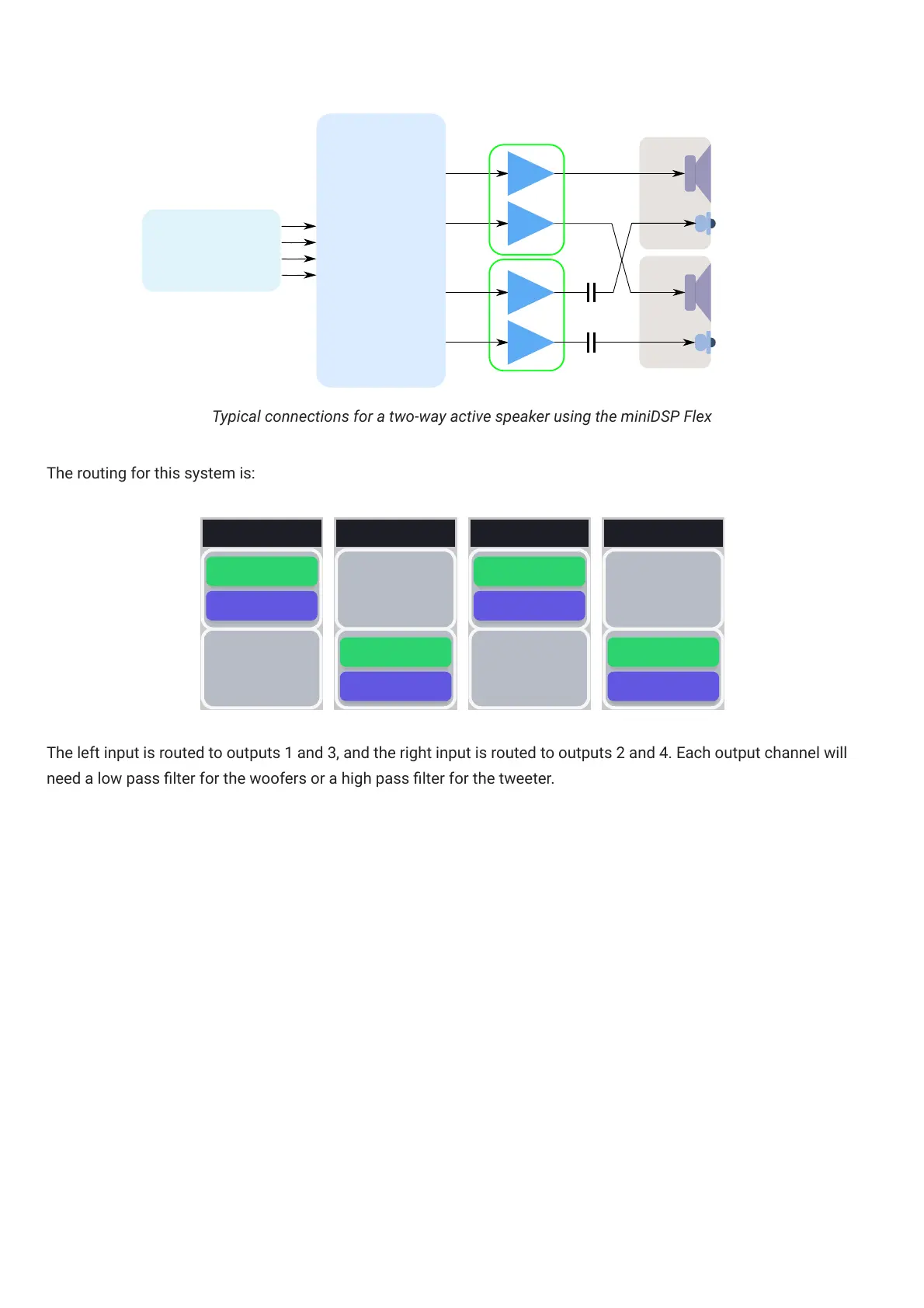 Typical connections for a two-way active speaker using the miniDSP Flex

The routing for this system is:

The left input is routed to outputs 1 and 3, and the right input is routed to outputs 2 and 4. Each output channel will need a low pass filter for the woofers or a high pass filter for the tweeter.