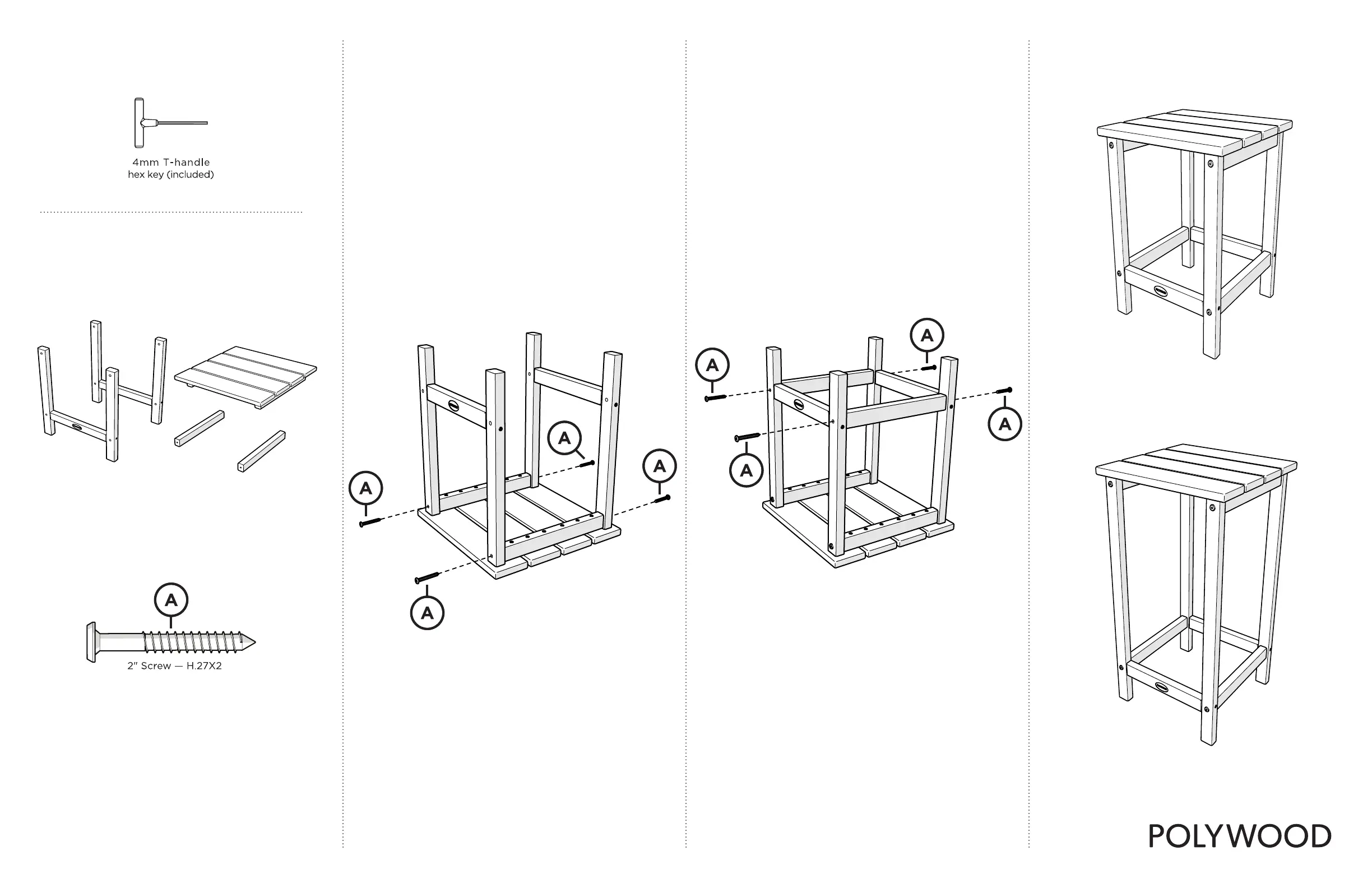 4mm T-handle
hex key (included)

A

2" Screw — H.27X2

A

A

A

A

A

A

A

A

POLYWOOD