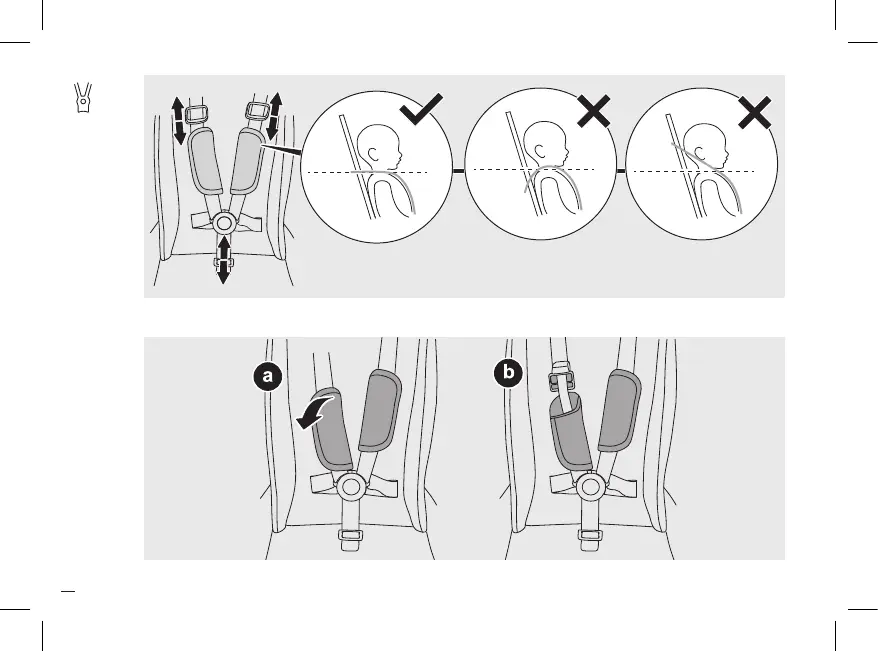 a

b