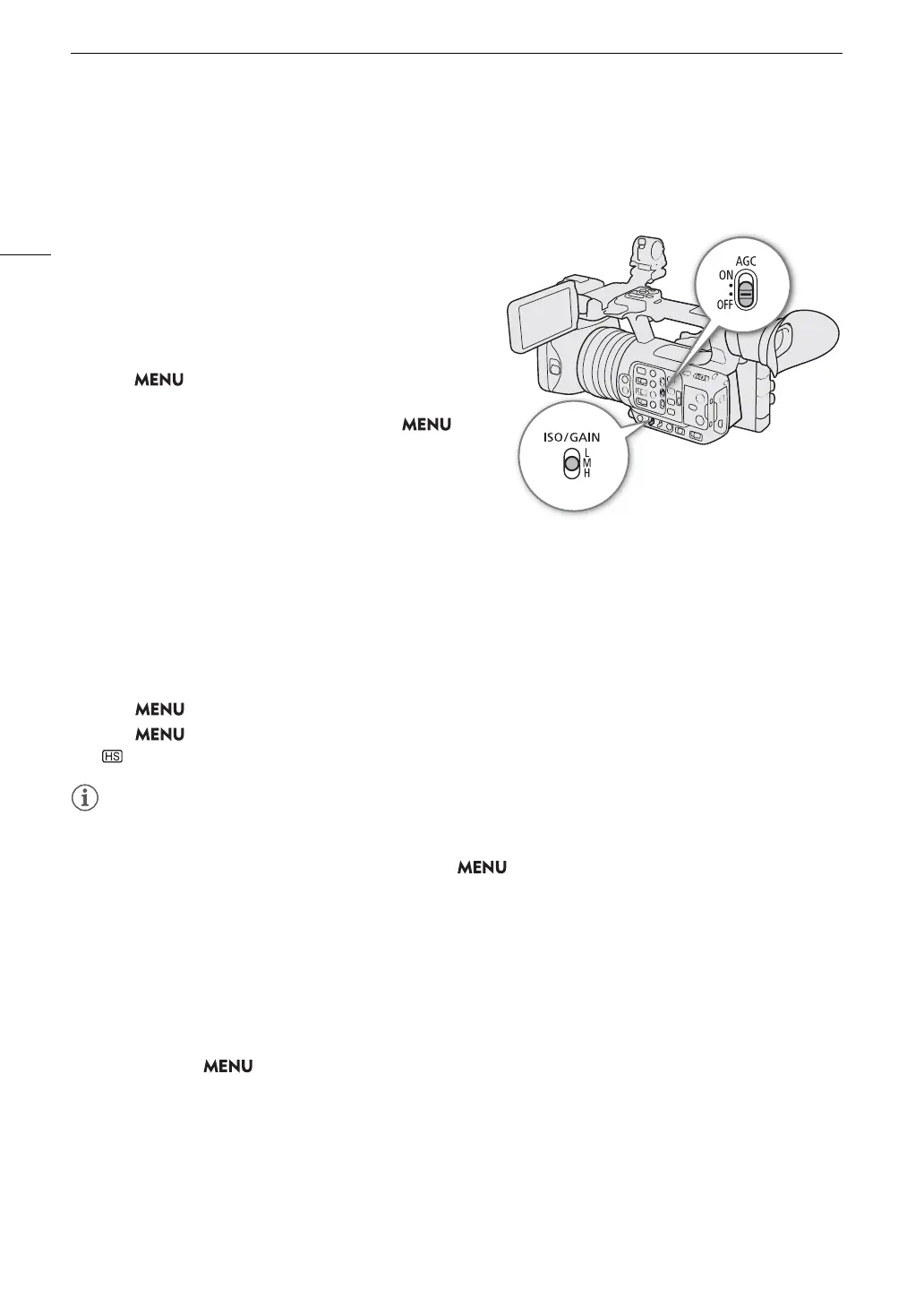 AGC
ON
OFF

MENU

MENU

ISO/GAIN
L
M
H

MENU
MENU
HS

MENU

MENU