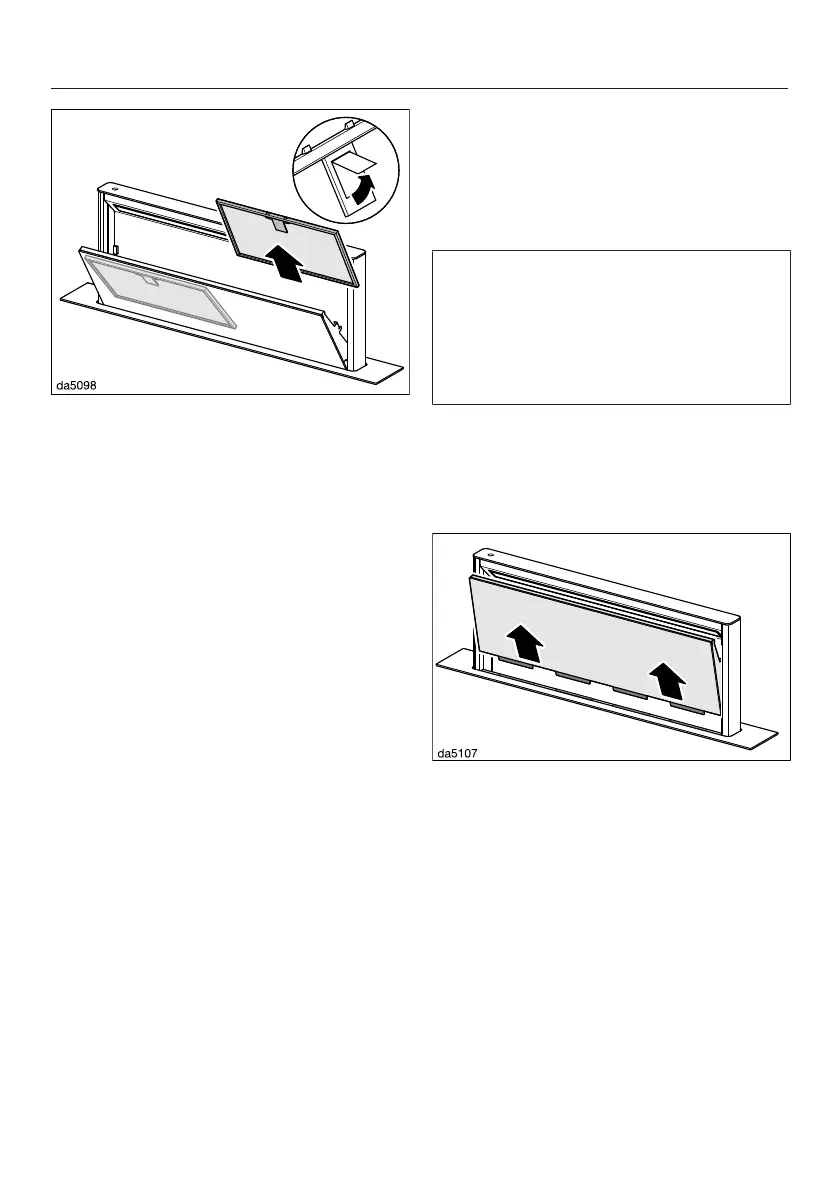 da5098

da5107