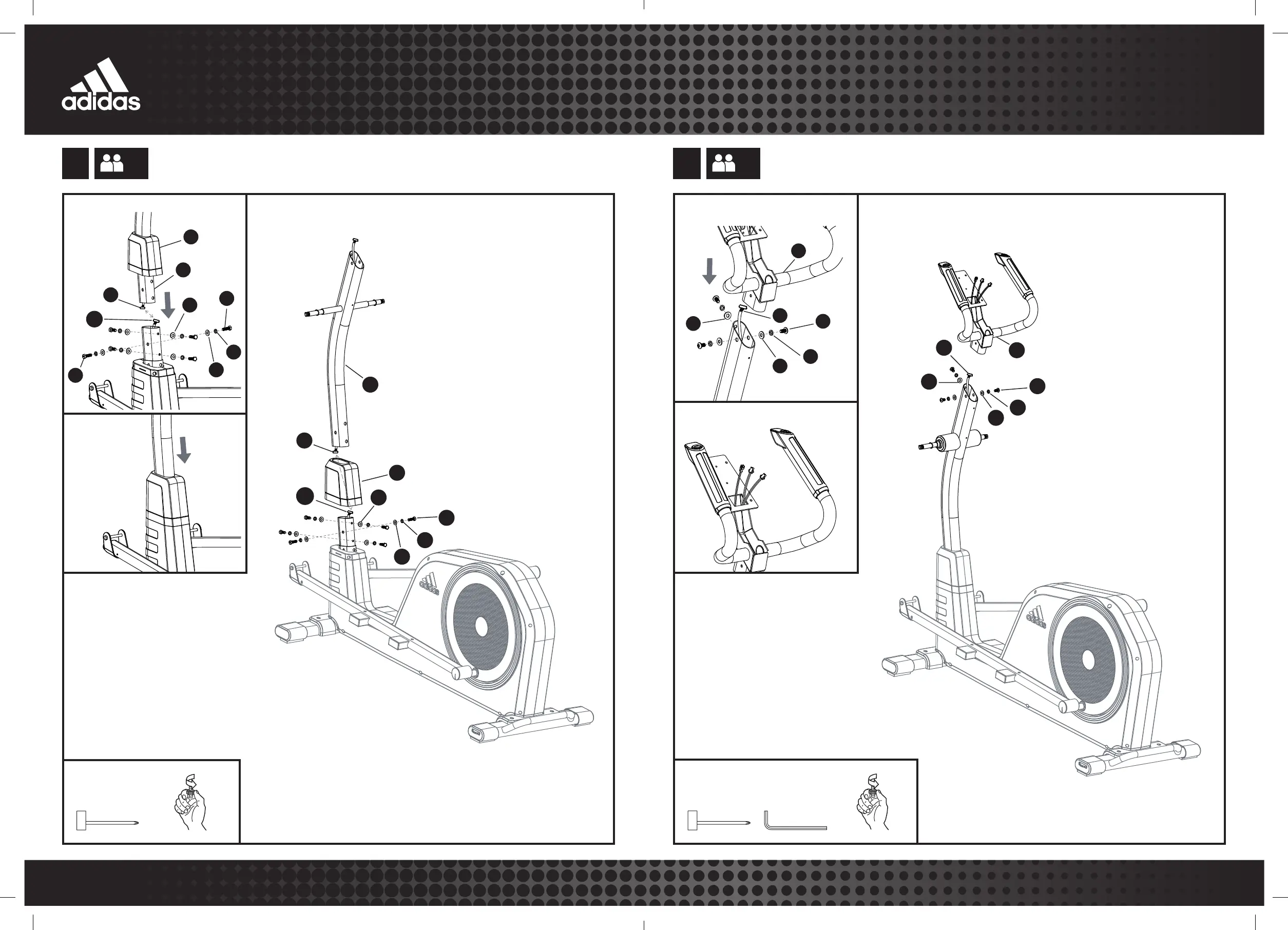 adidas

adidas

adidas