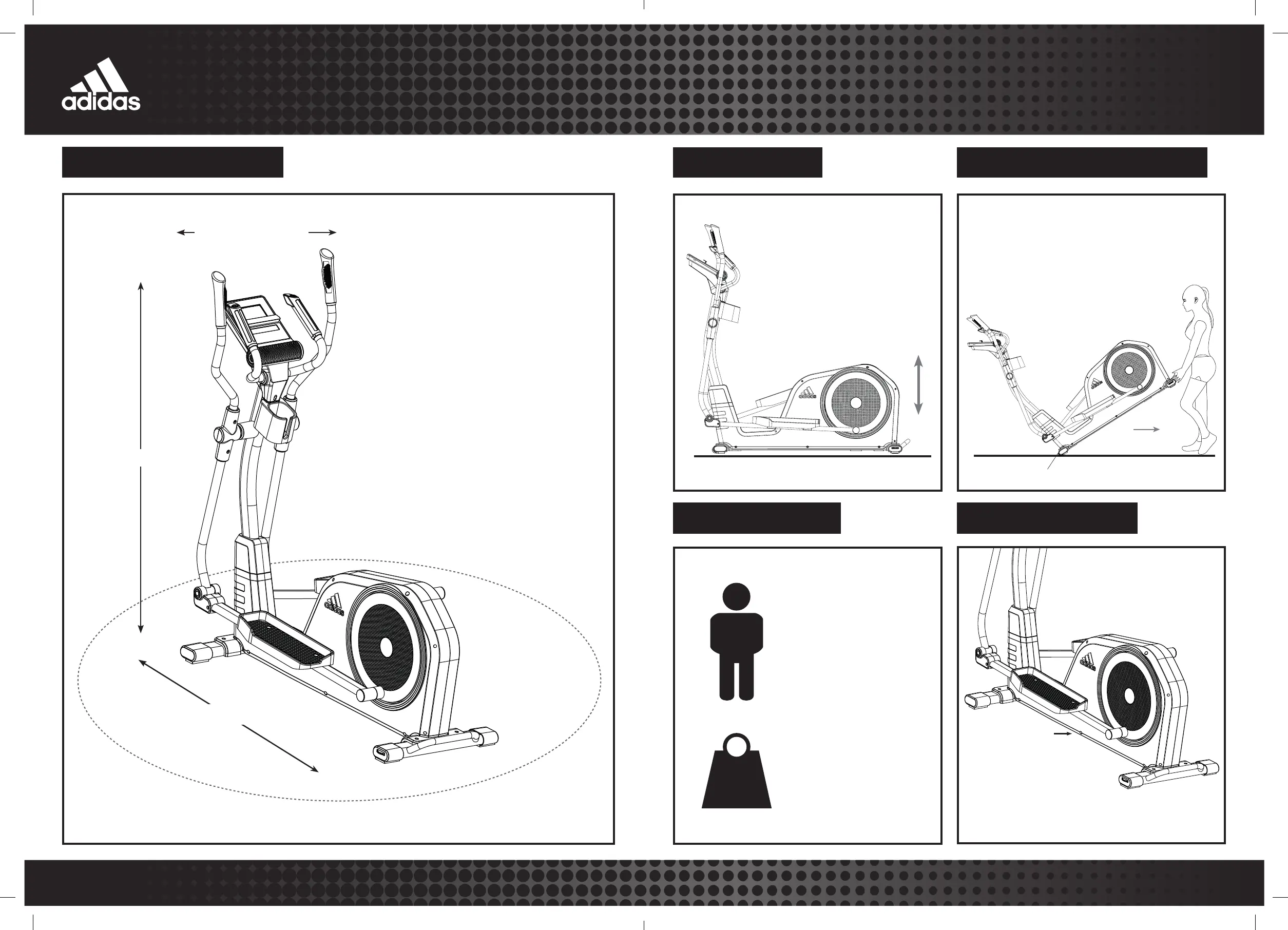 adidas