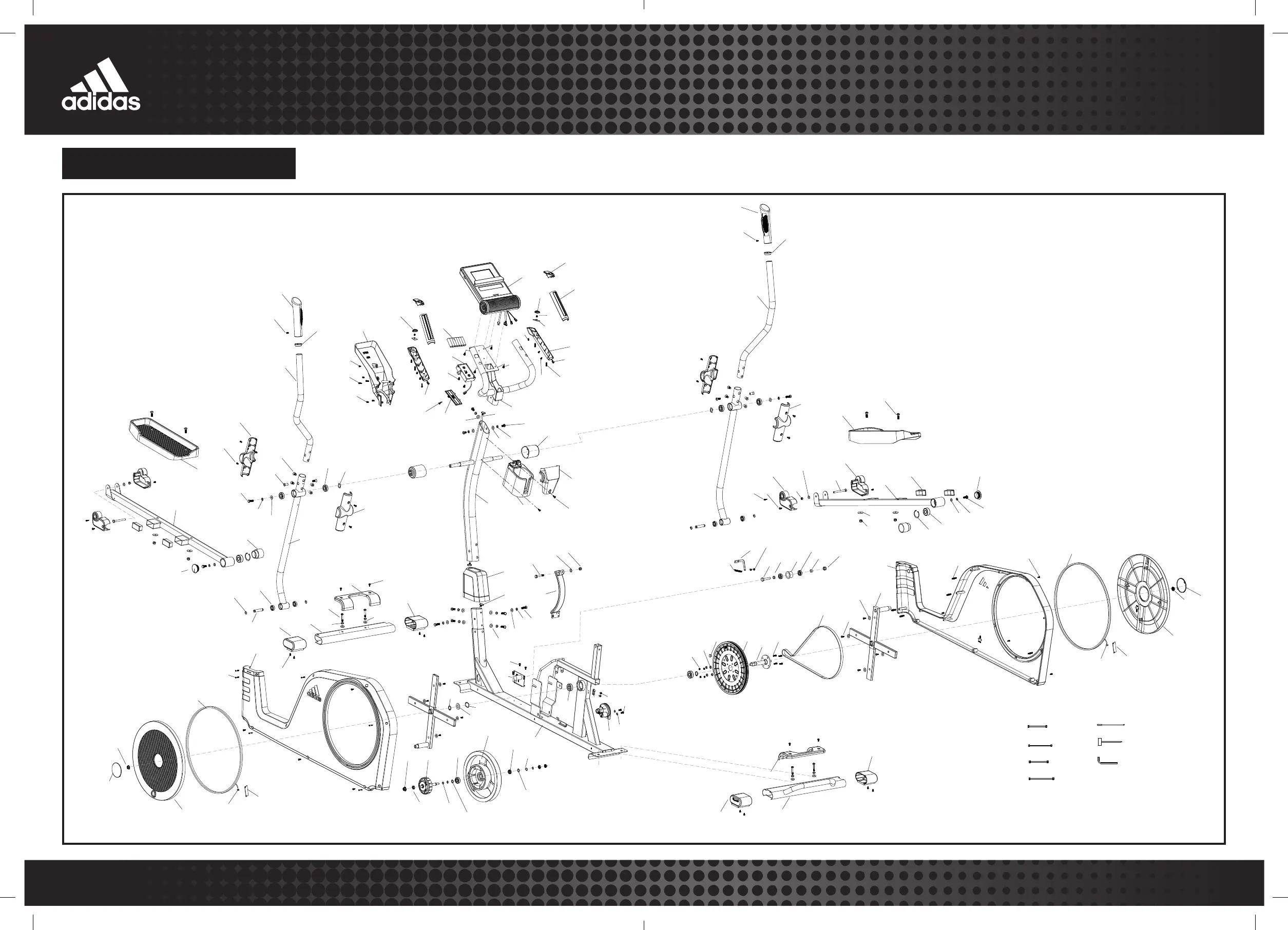 adidas