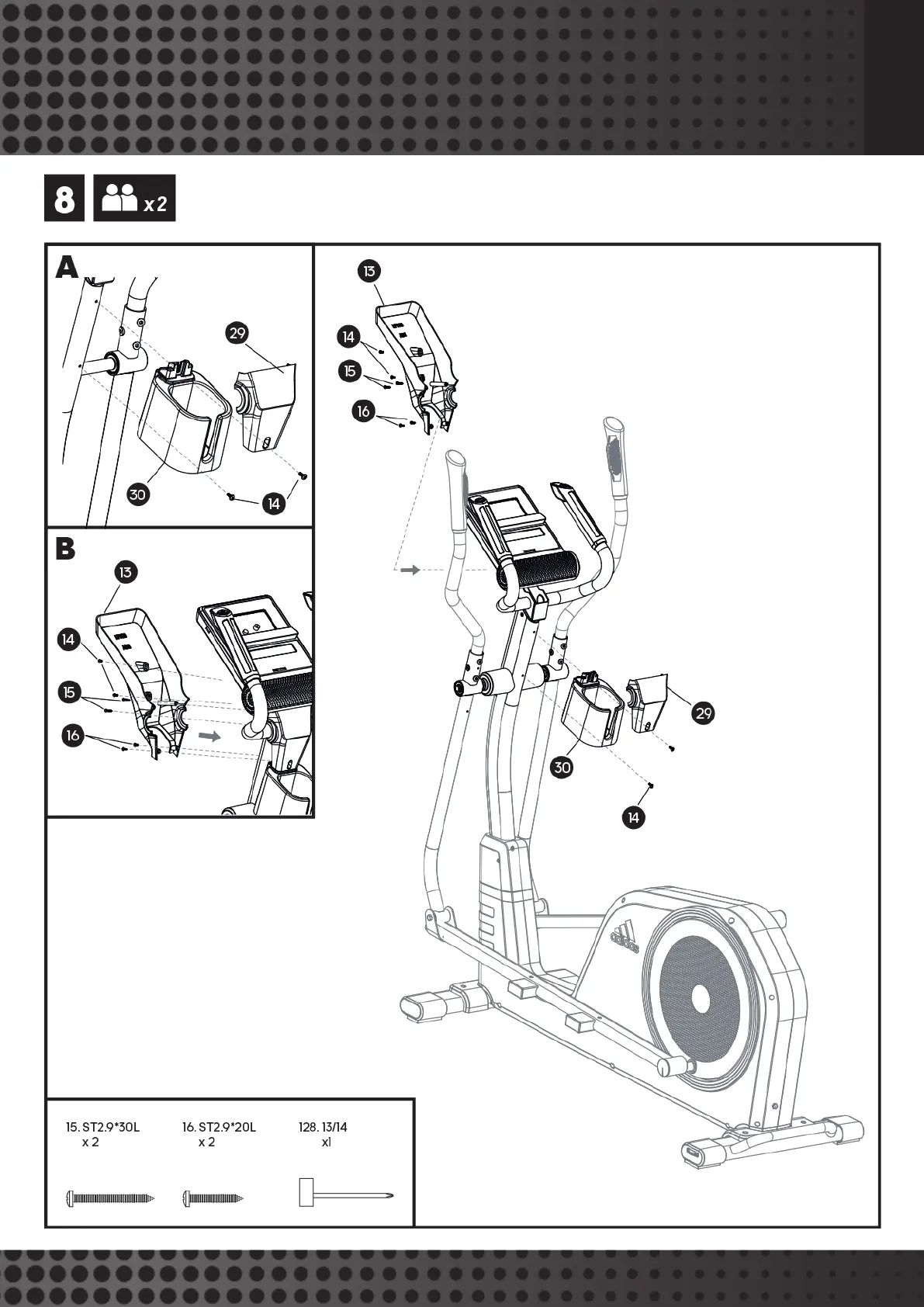 8 x2

A

29

30

14

B

13

14

15

16

13

14

15

16

29

30

14

adidas

15. ST2.9*30L
x 2

16. ST2.9*20L
x 2

128. 13/14
x1