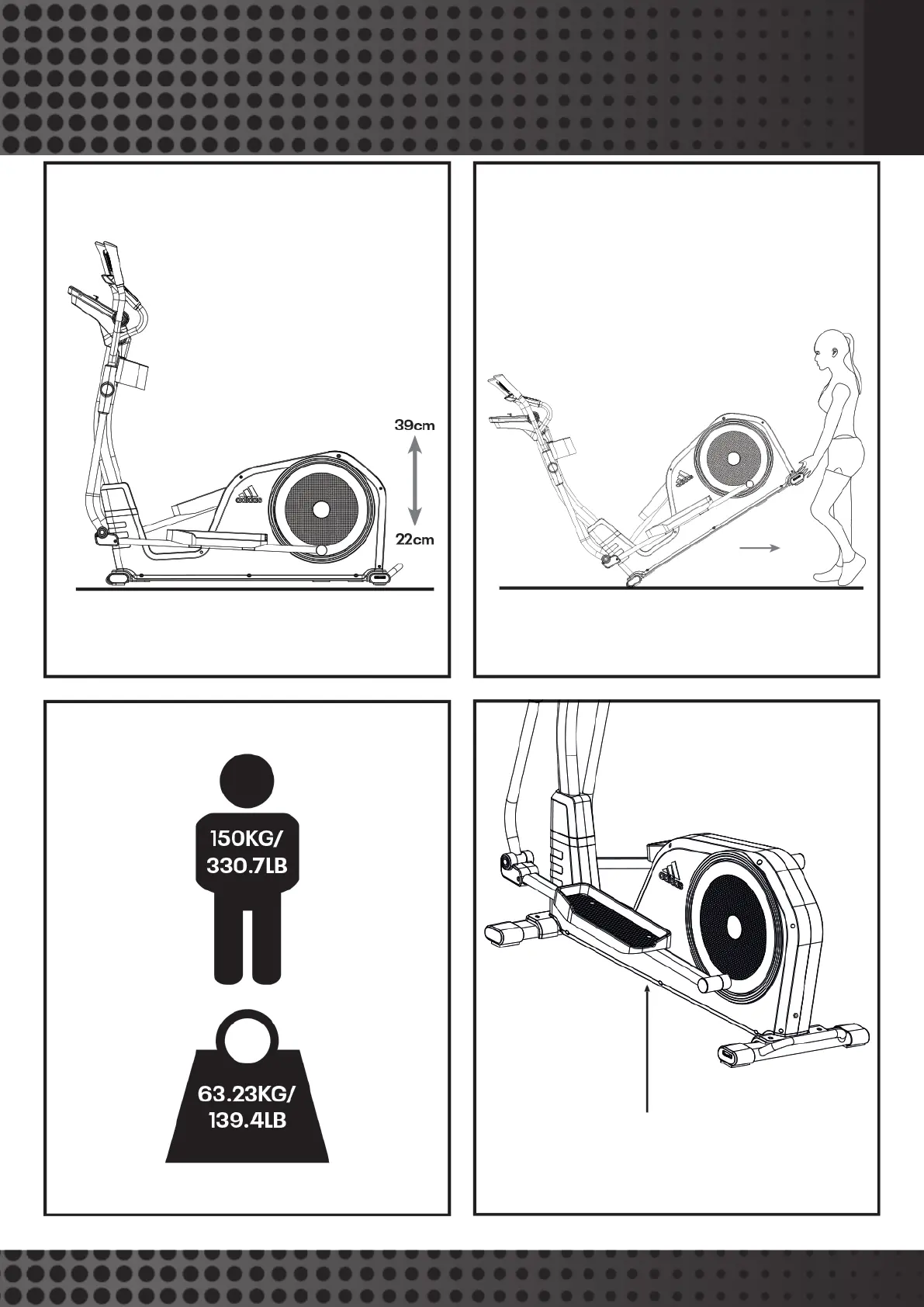 39cm

22cm

adidas

adidas

150KG/
330.7LB

63.23KG/
139.4LB

adidas