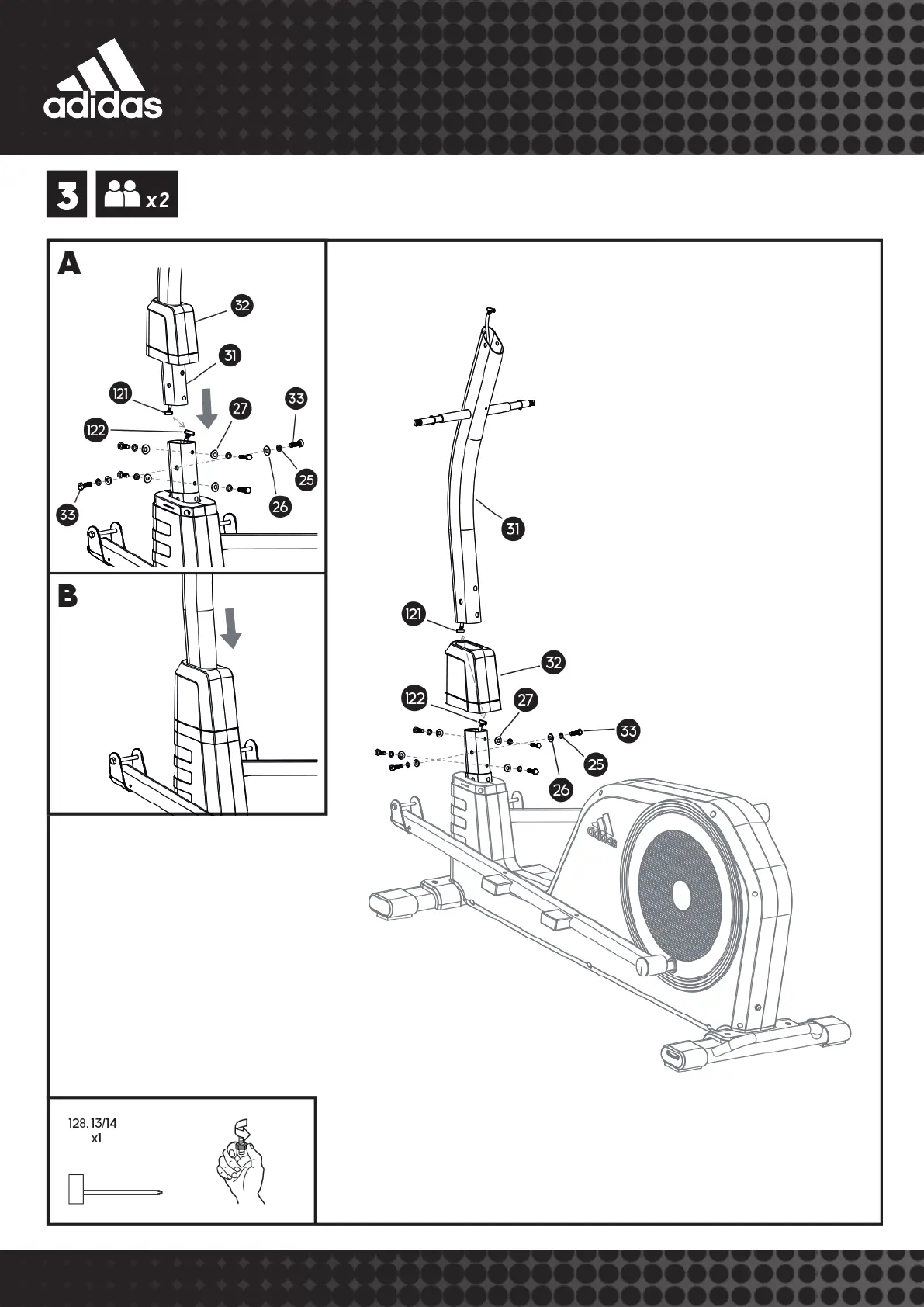 adidas

3 x2

A

32
31
121
33
27
122
25
26
33

B

31
121
32
122
27
33
25
26

adidas

128. 13/14
x1