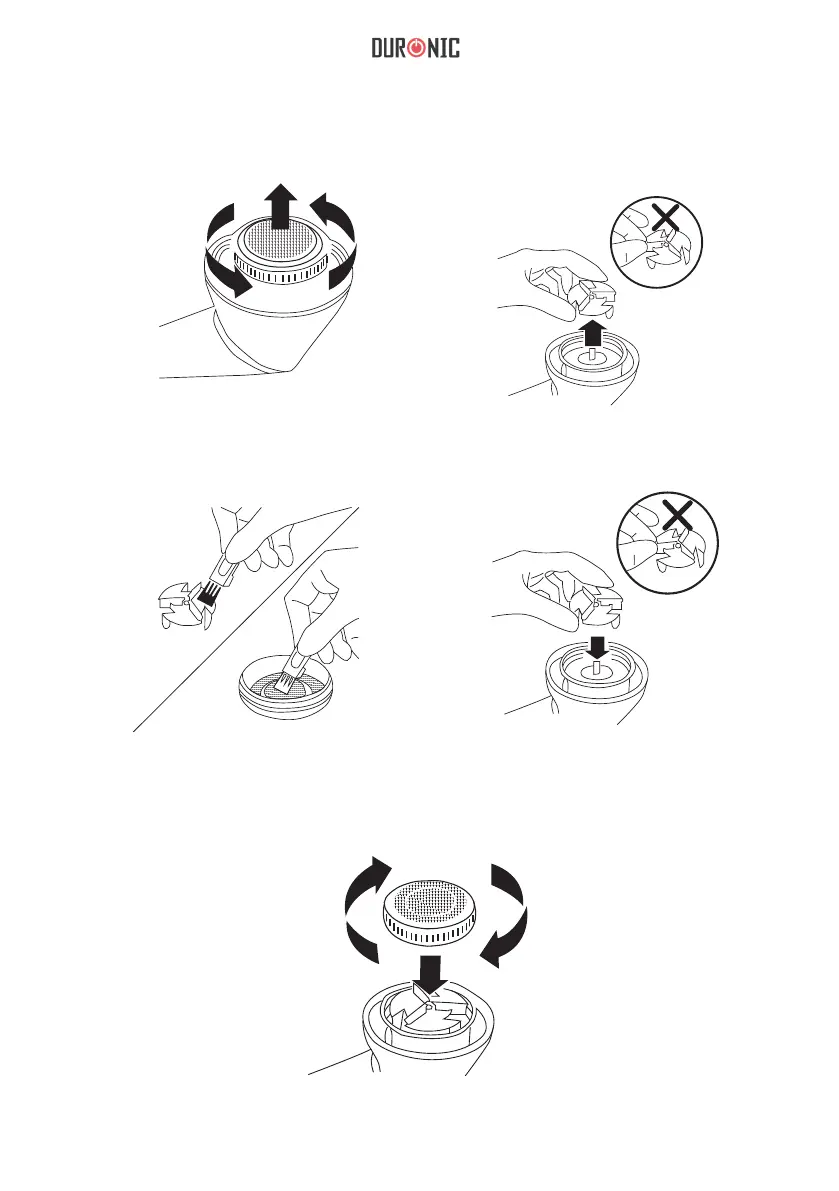 DURONIC