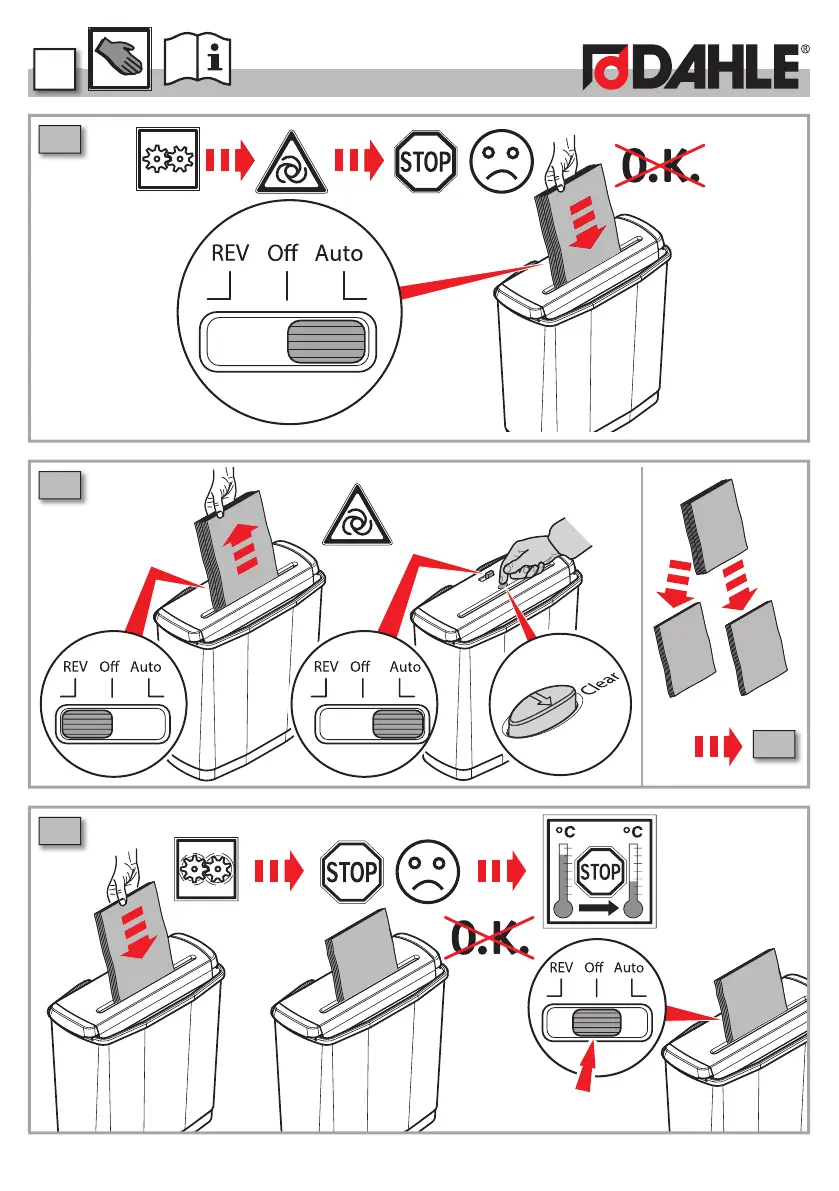 DAHLE®

STOP

O.K.

REV Off Auto

REV Off Auto

REV Off Auto

Clear

STOP

°C °C

STOP

O.K.

REV Off Auto