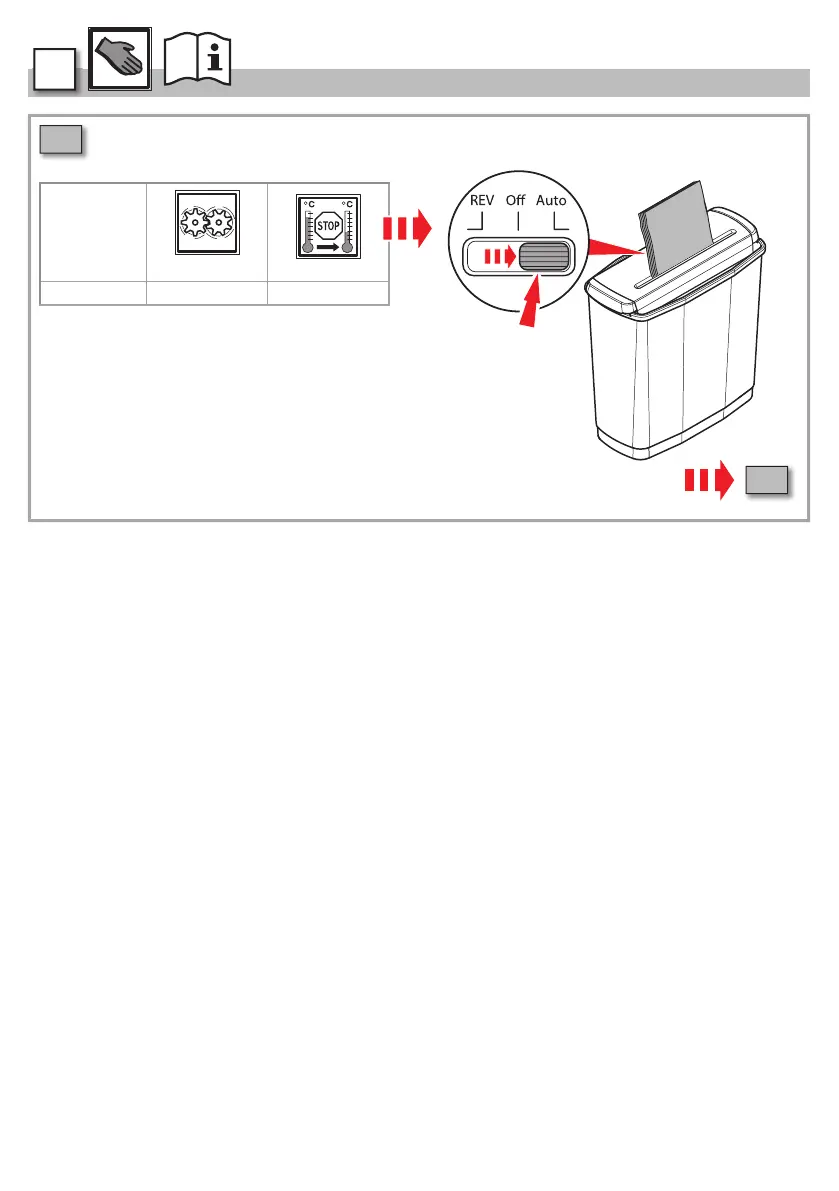 °C °C
STOP

REV Off Auto