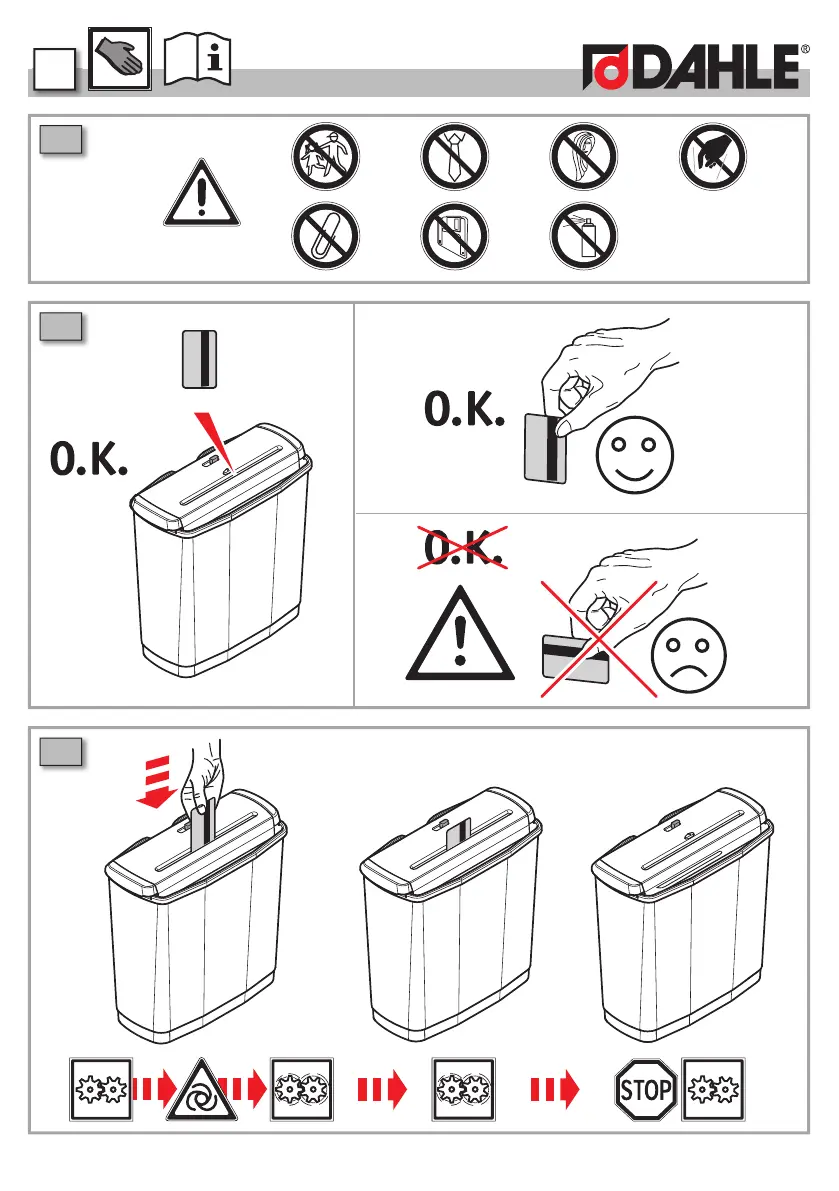 DAHLE®

O.K.

O.K.

O.K.

STOP