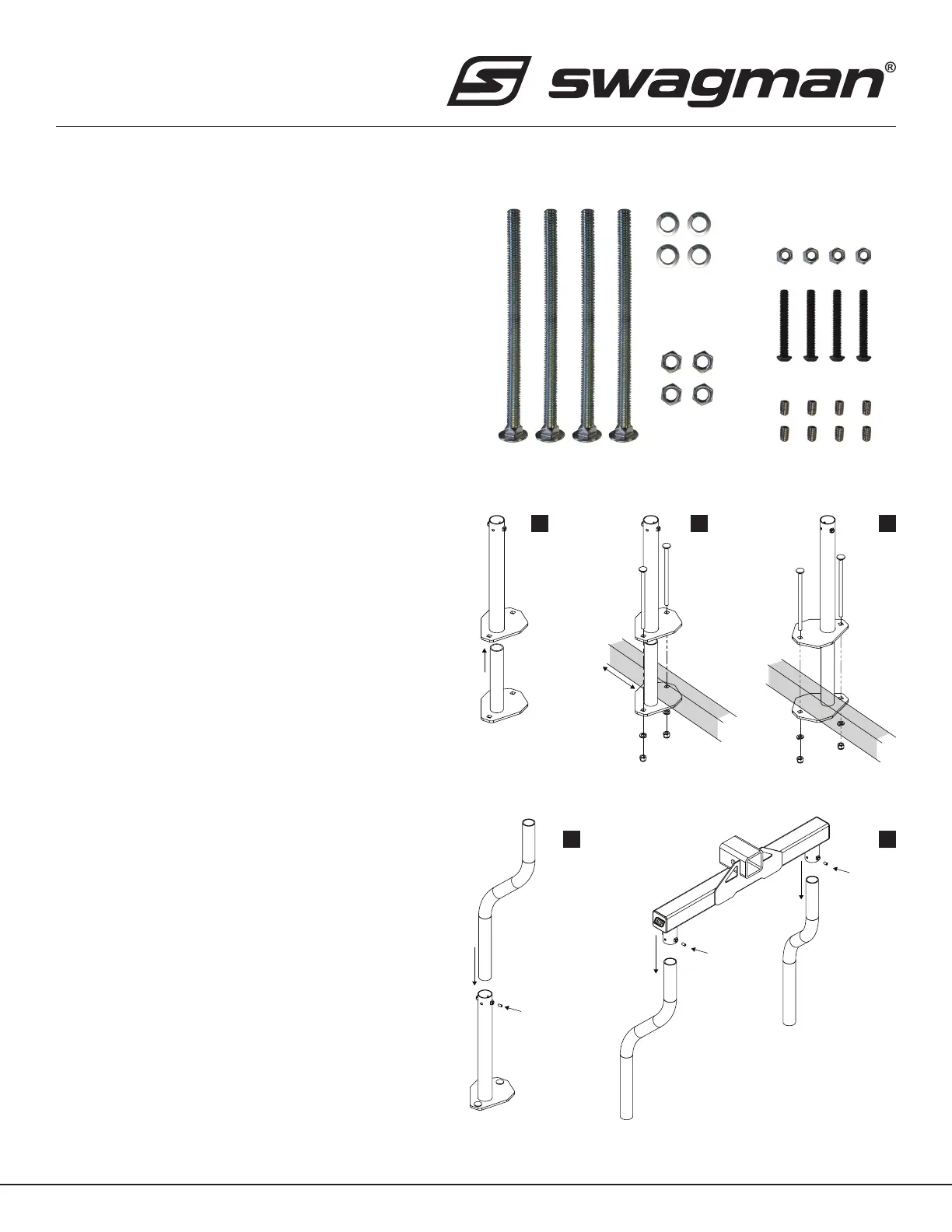 swagman®