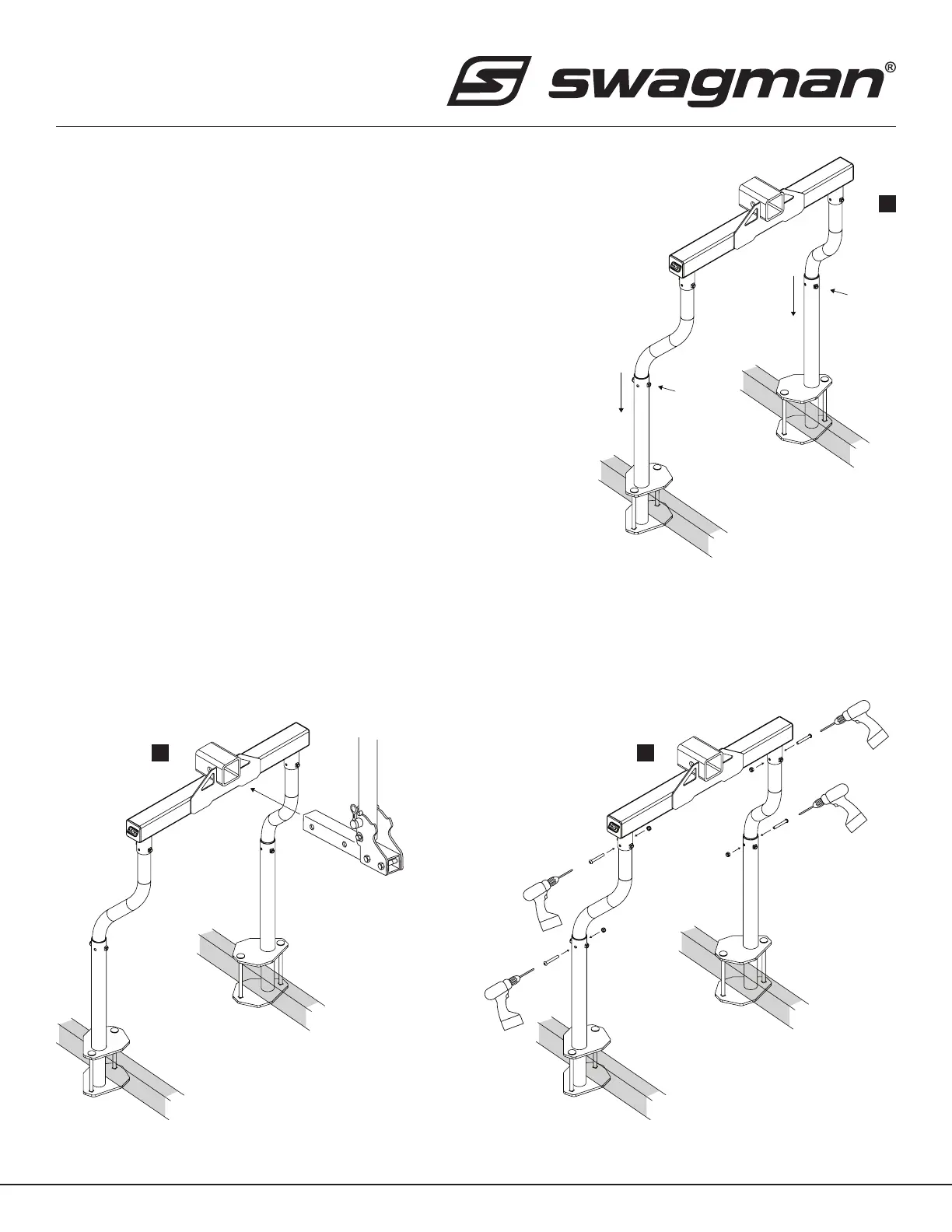 swagman®