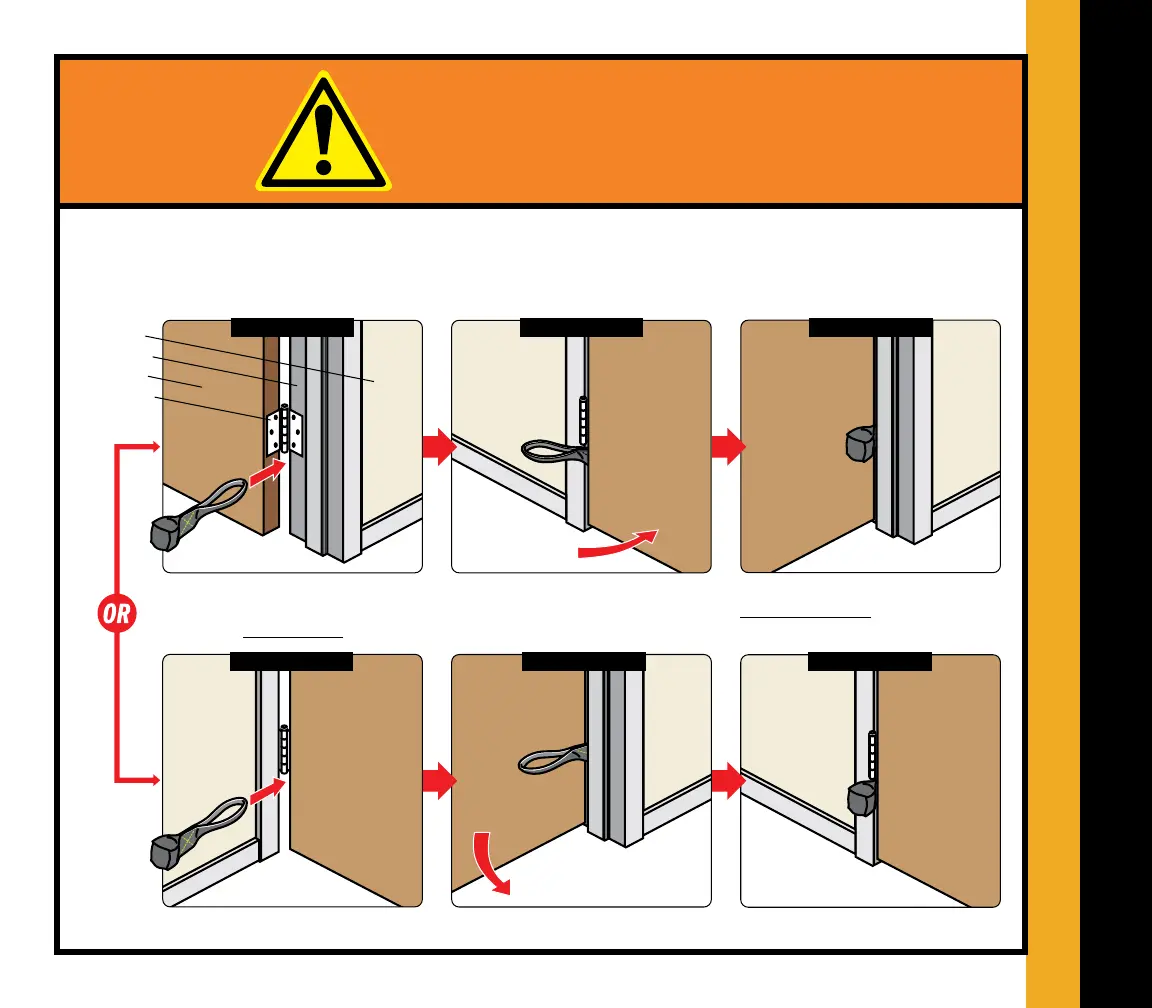 OR