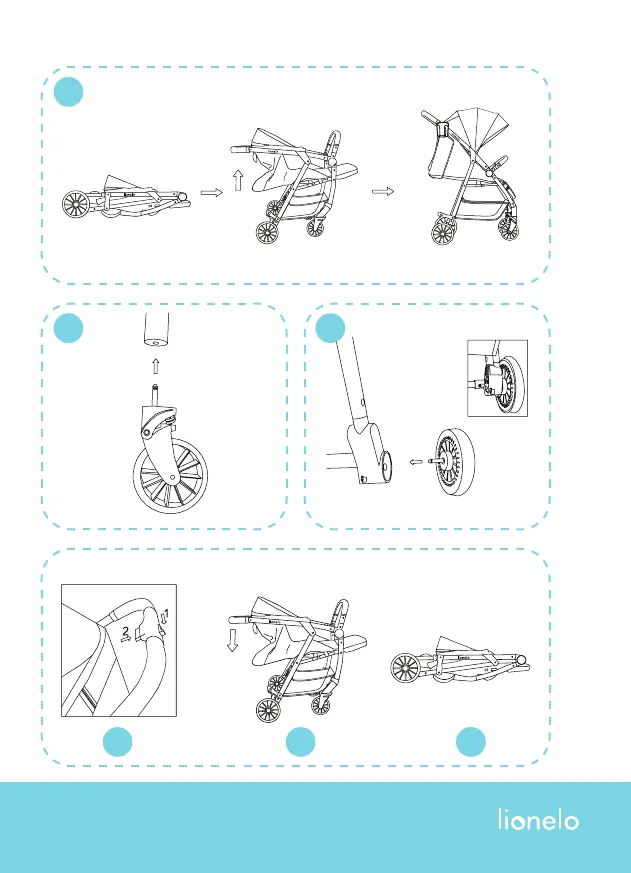 2

lionelo