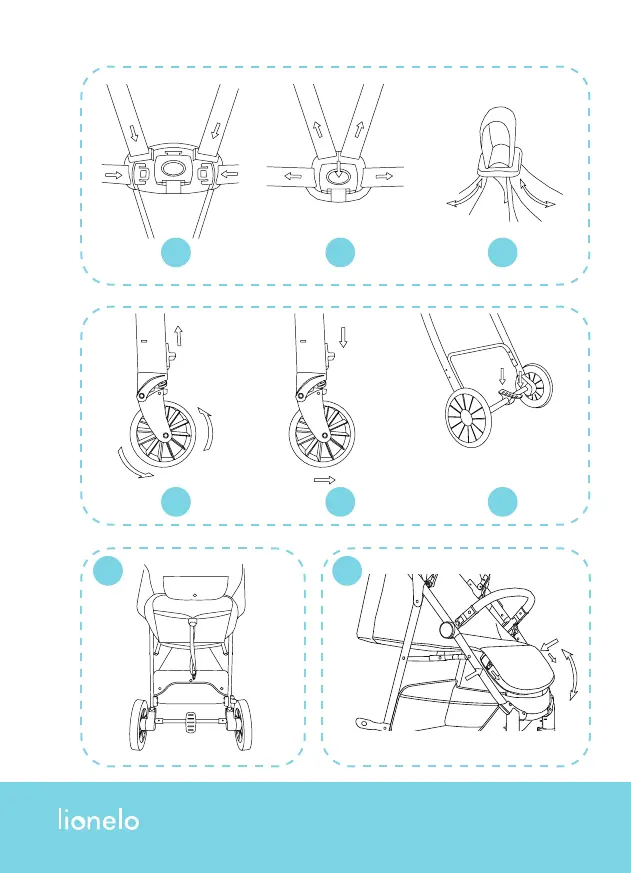 lionelo