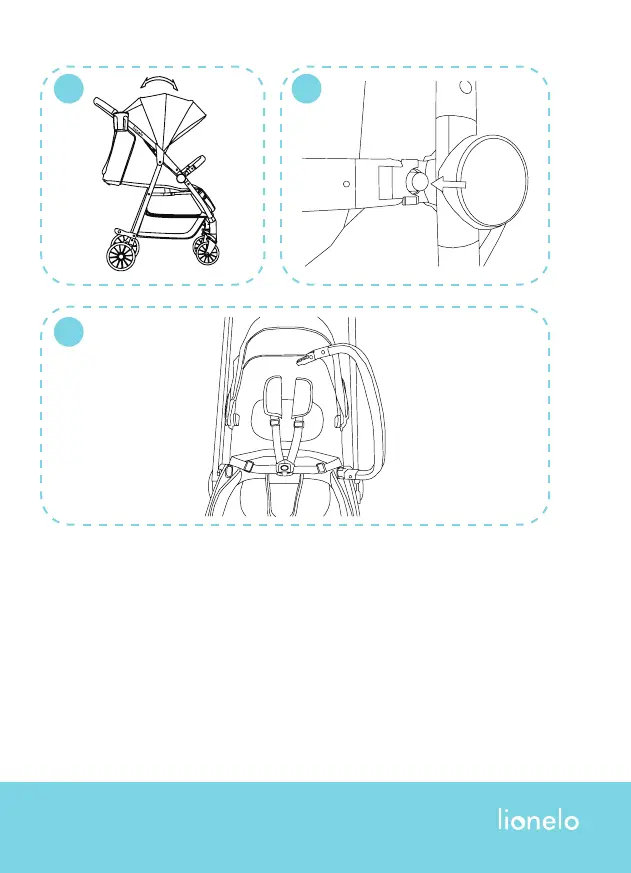 lionelo