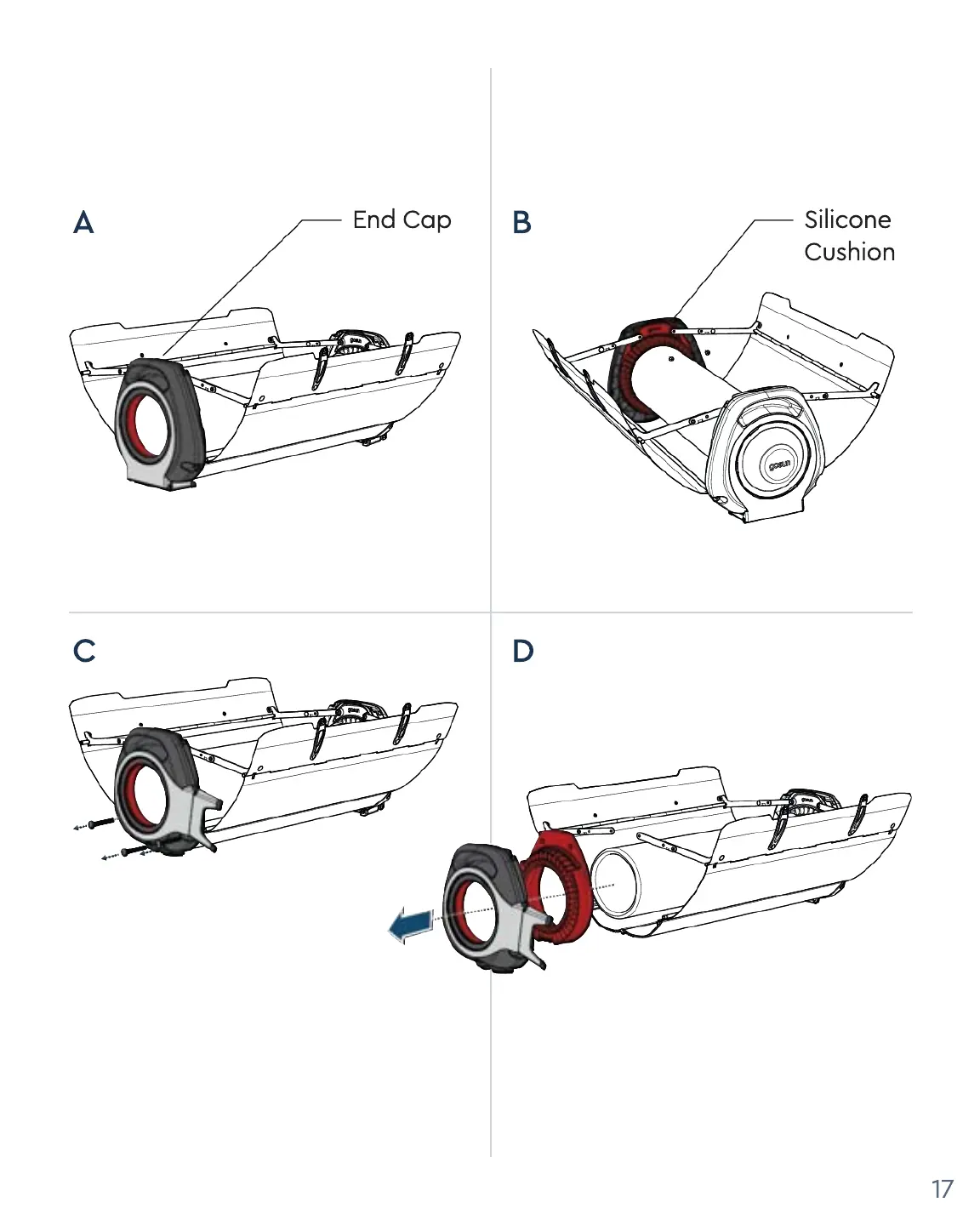 A

End Cap

B

Silicone Cushion

gosun

C

D

17