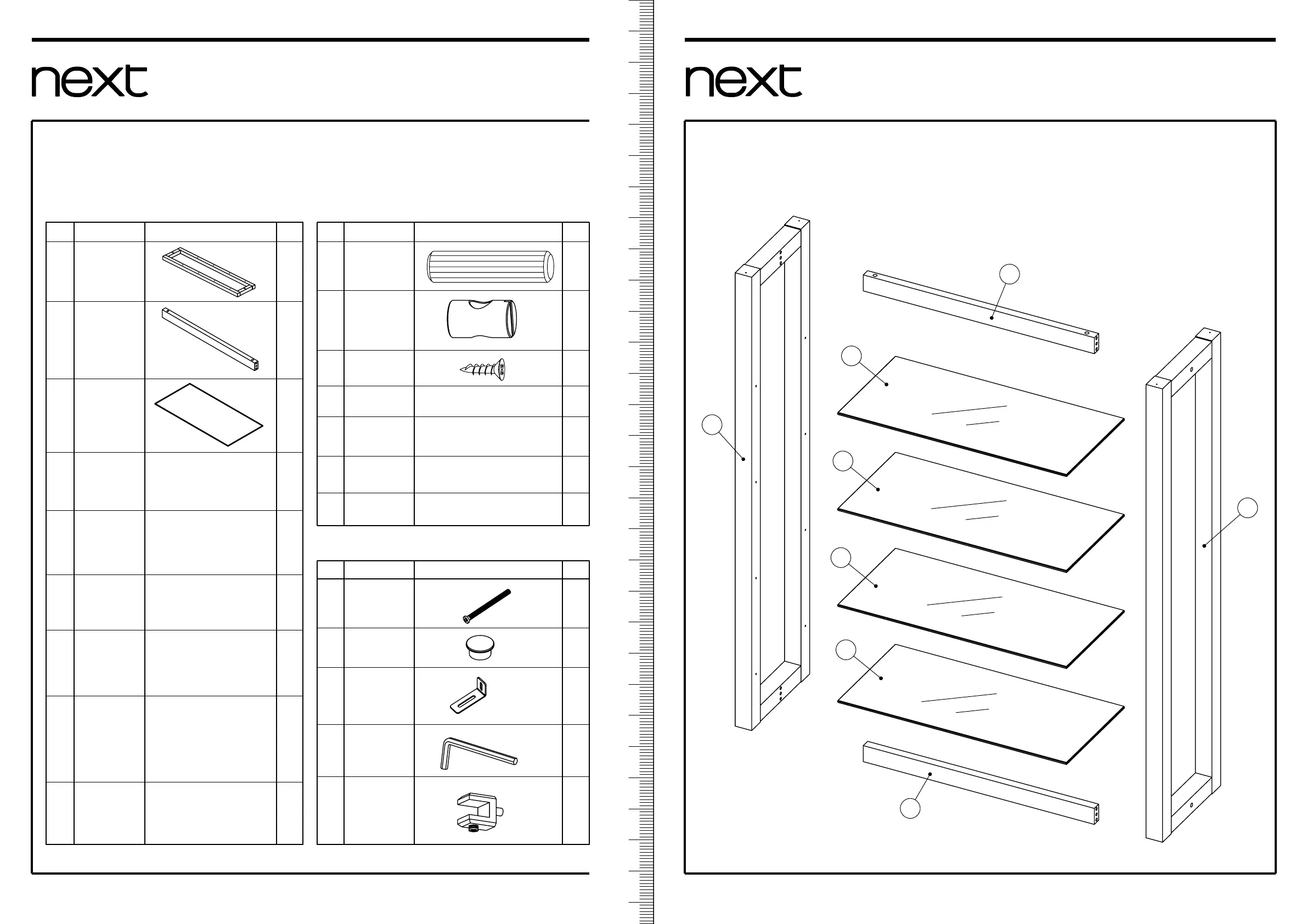 next

next