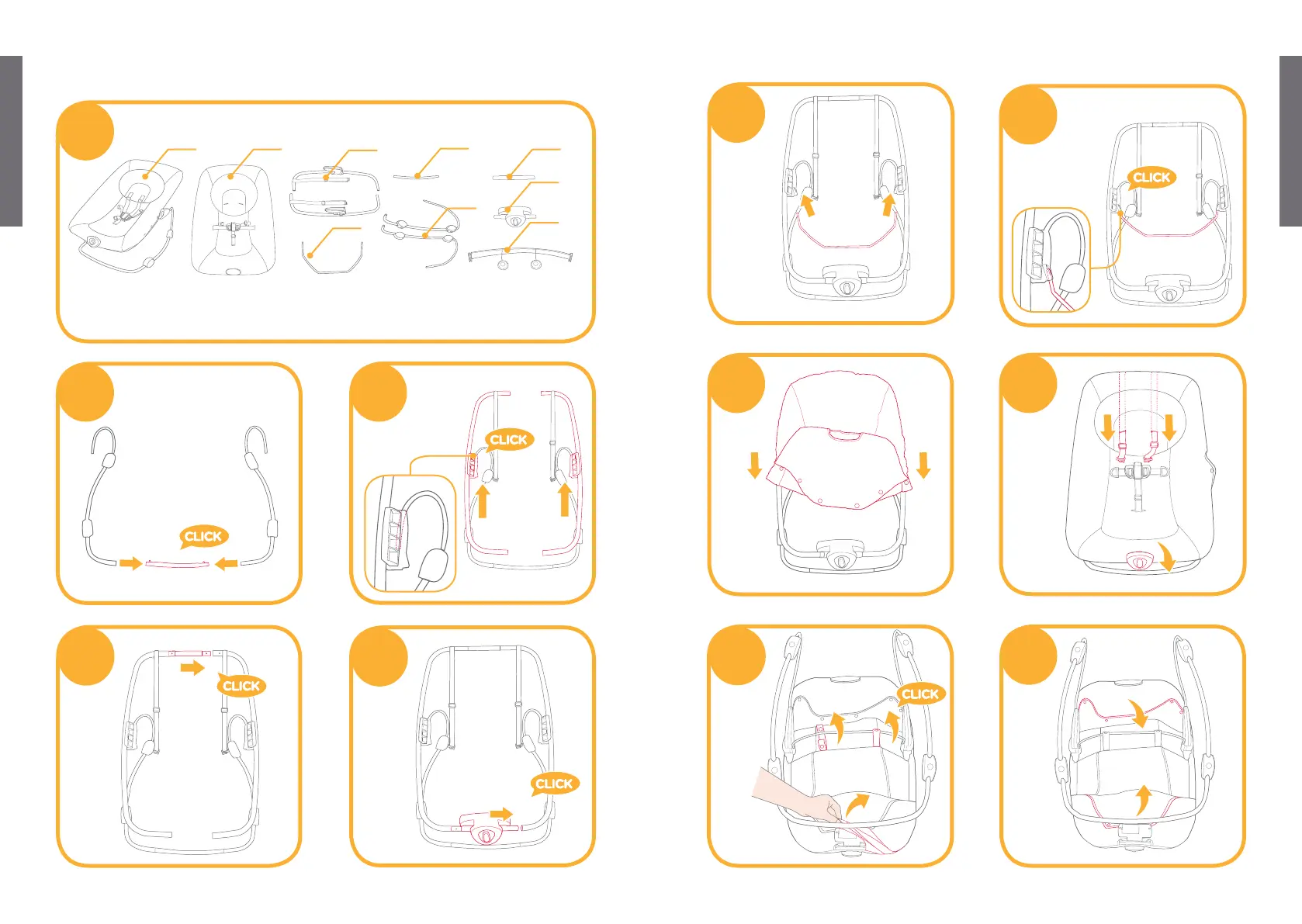 CLICK

CLICK

CLICK

CLICK

CLICK

CLICK